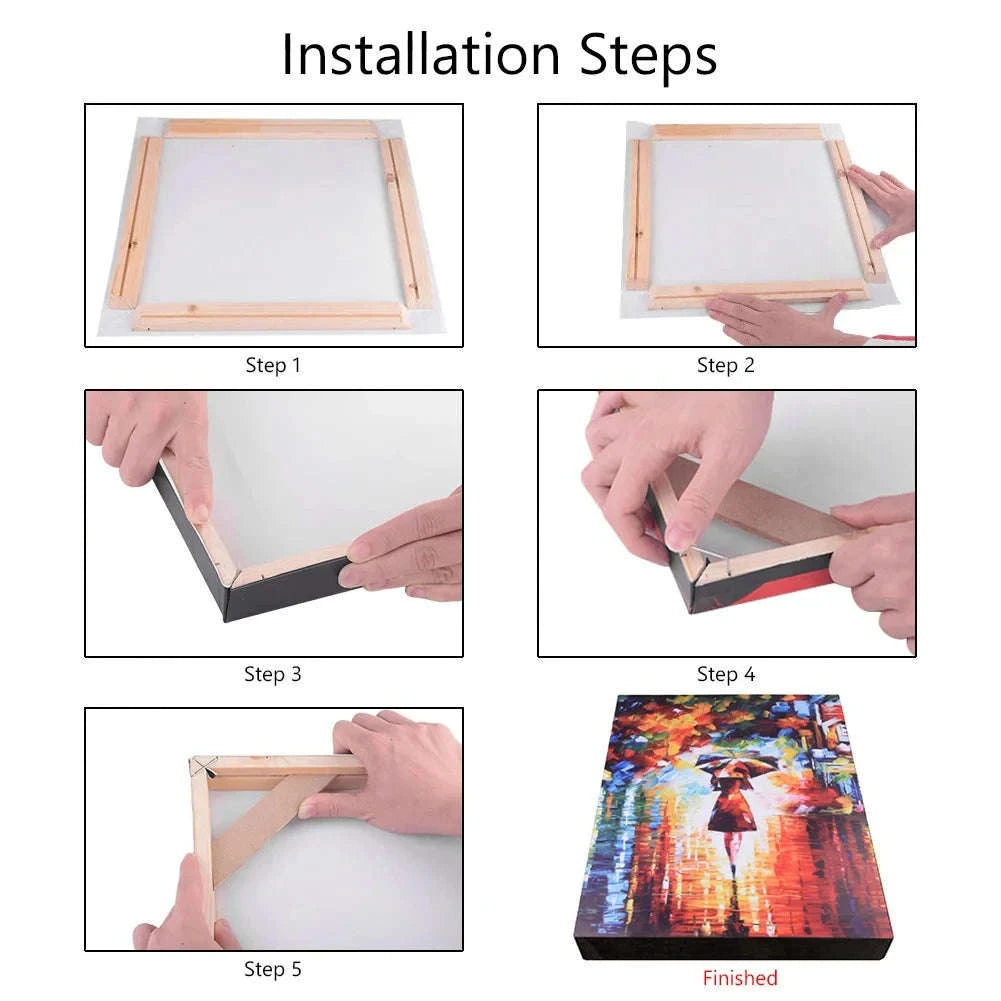 Installation Steps

Step 1

Step 2

Step 3

Step 4

Step 5

Finished