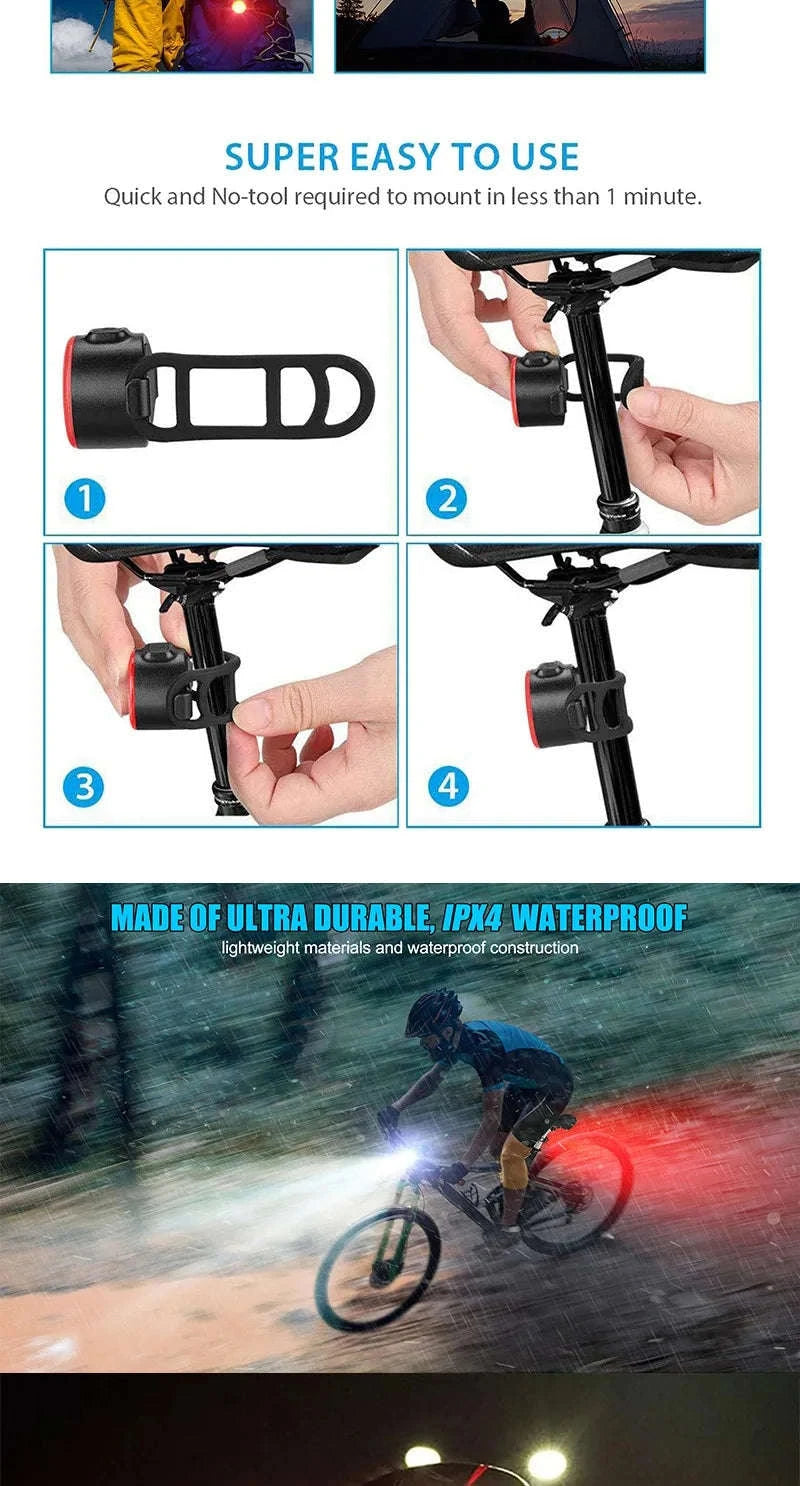 SUPER EASY TO USE
Quick and No-tool required to mount in less than 1 minute.

1

2

3

4

MADE OF ULTRA DURABLE, IPX4 WATERPROOF
lightweight materials and waterproof construction