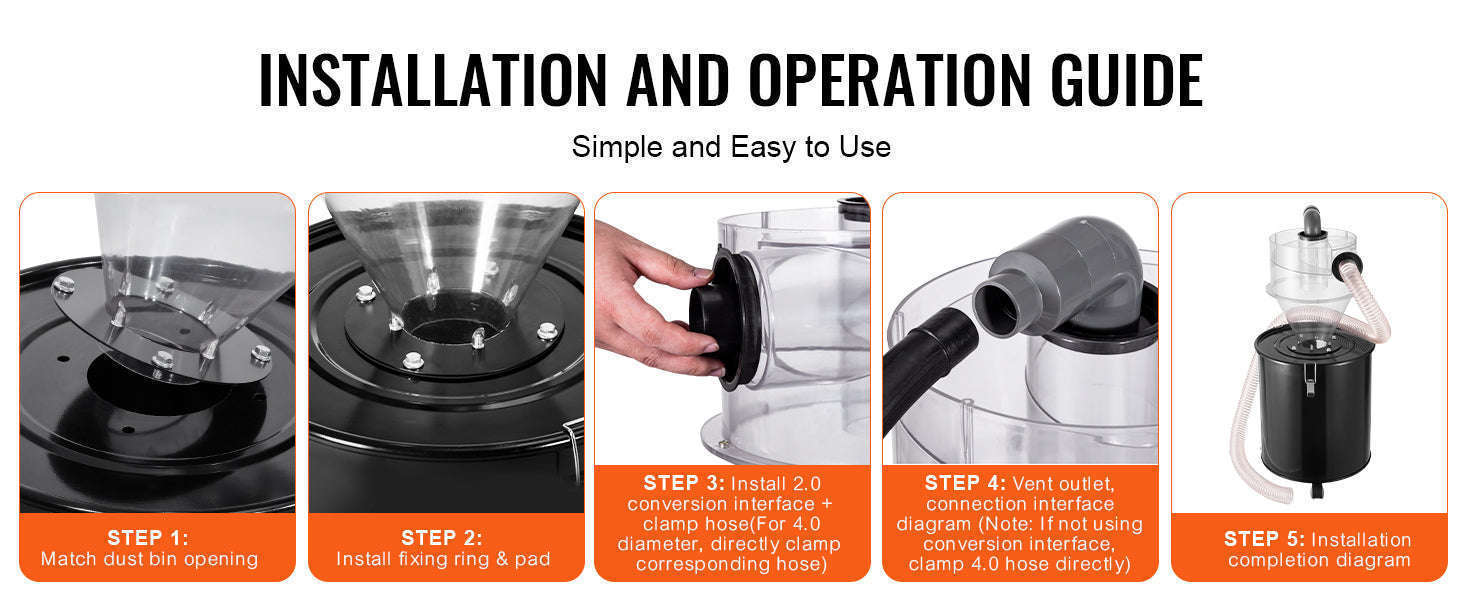 INSTALLATION AND OPERATION GUIDE

Simple and Easy to Use

STEP 1:
Match dust bin opening

STEP 2:
Install fixing ring & pad

STEP 3: Install 2.0 conversion interface + clamp hose(For 4.0 diameter, directly clamp corresponding hose)

STEP 4: Vent outlet, connection interface diagram (Note: If not using conversion interface, clamp 4.0 hose directly)

STEP 5: Installation completion diagram