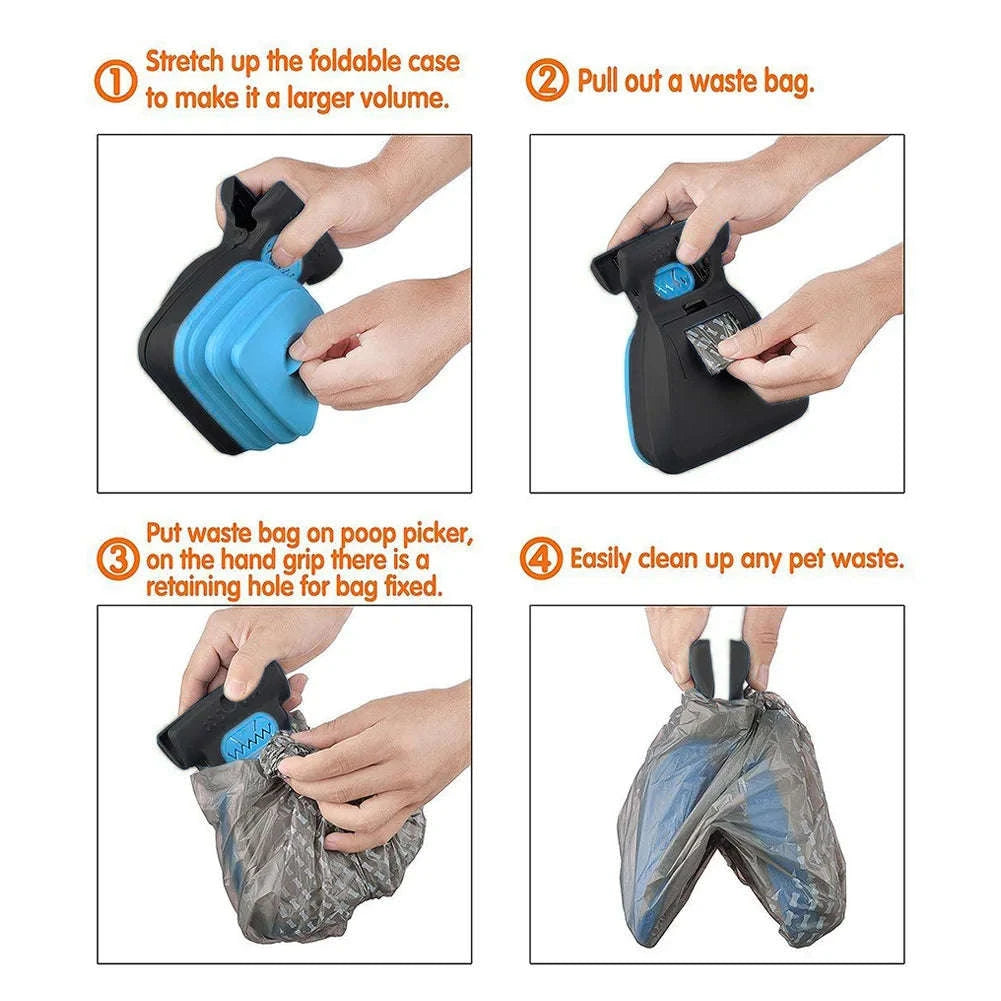 ① Stretch up the foldable case to make it a larger volume.

② Pull out a waste bag.

③ Put waste bag on poop picker, on the hand grip there is a retaining hole for bag fixed.

④ Easily clean up any pet waste.