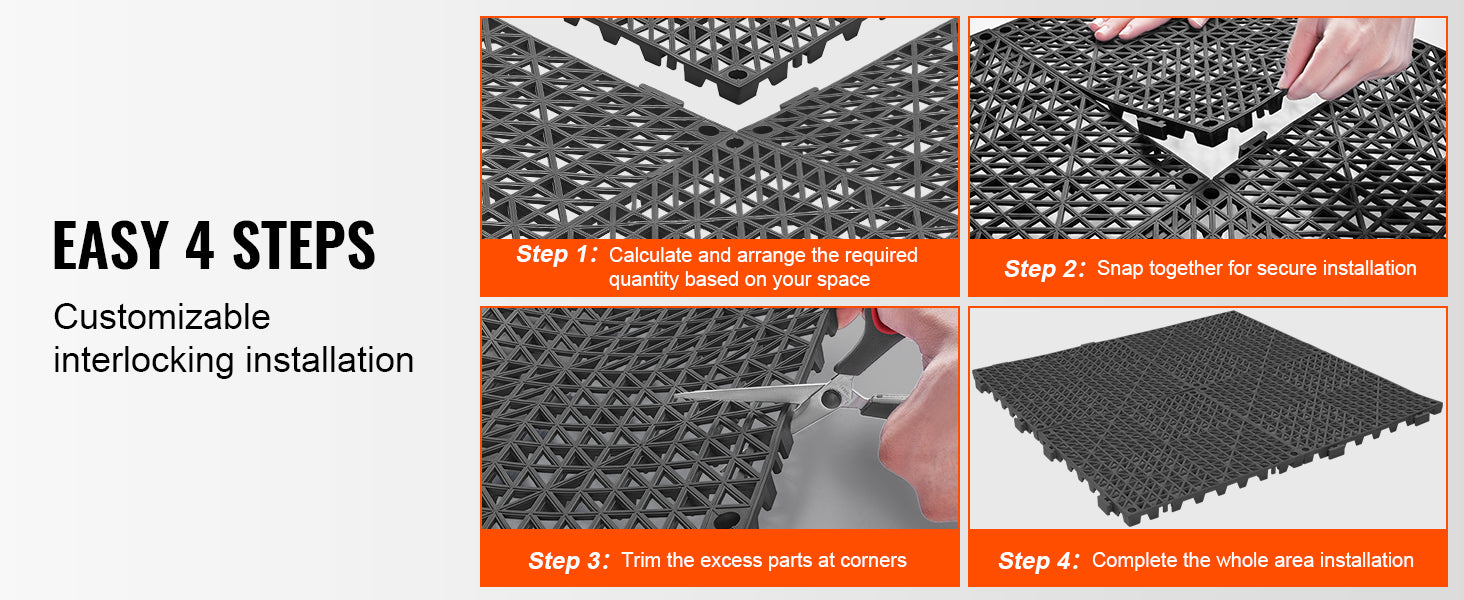 EASY 4 STEPS

Customizable interlocking installation

Step 1: Calculate and arrange the required quantity based on your space

Step 2: Snap together for secure installation

Step 3: Trim the excess parts at corners

Step 4: Complete the whole area installation