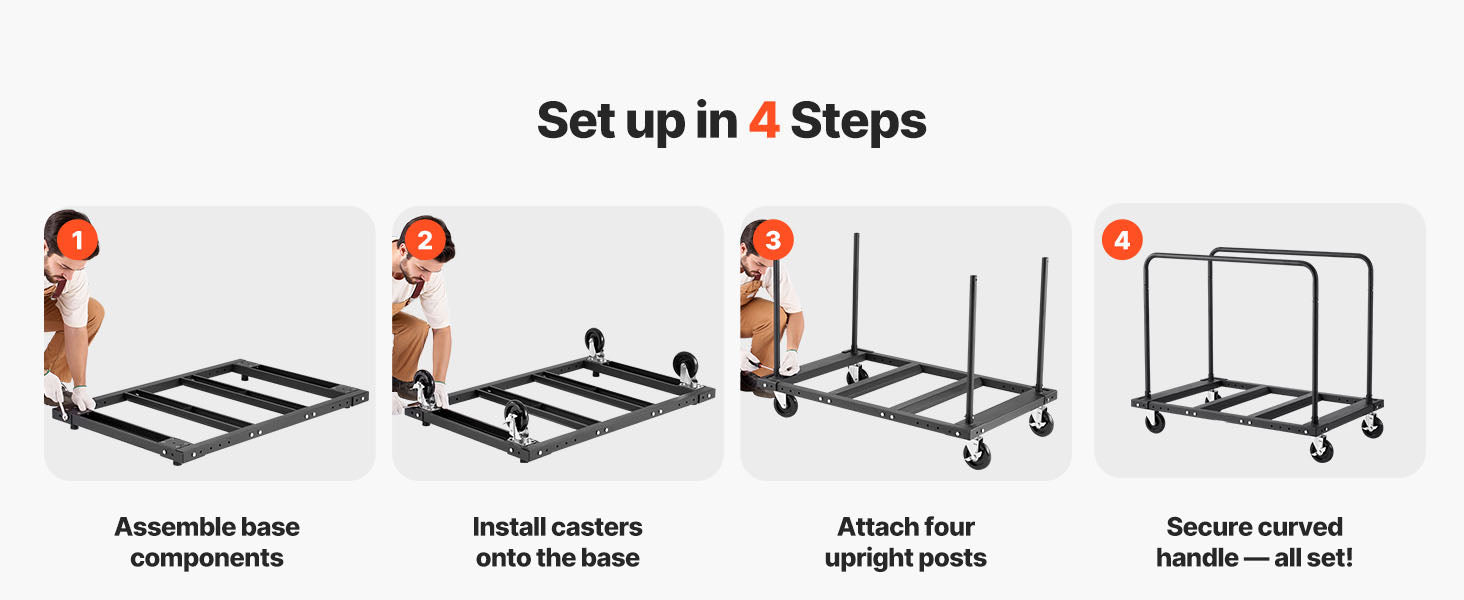 Set up in 4 Steps

1

Assemble base components

2

Install casters onto the base

3

Attach four upright posts

4

Secure curved handle — all set!