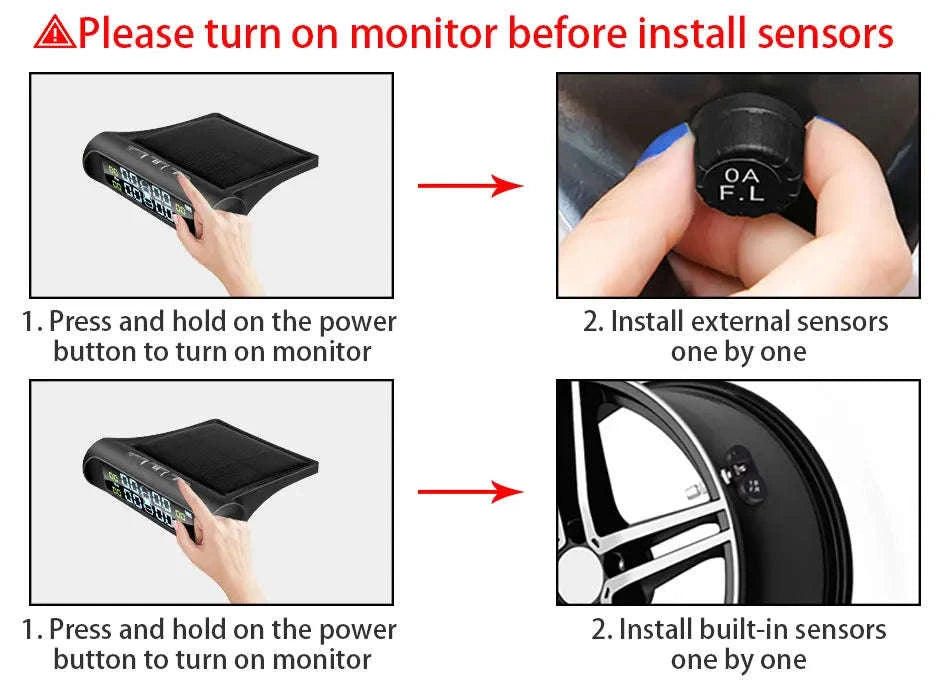 Please turn on monitor before install sensors

0A
F.L

1. Press and hold on the power button to turn on monitor

2. Install external sensors one by one

1. Press and hold on the power button to turn on monitor

2. Install built-in sensors one by one