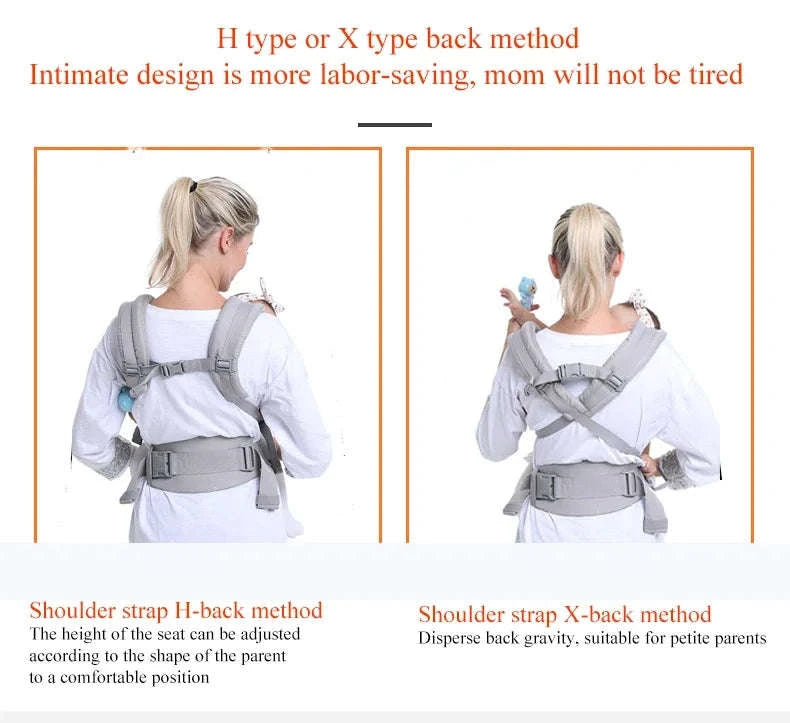 H type or X type back method
Intimate design is more labor-saving, mom will not be tired

Shoulder strap H-back method
The height of the seat can be adjusted according to the shape of the parent to a comfortable position

Shoulder strap X-back method
Disperse back gravity, suitable for petite parents