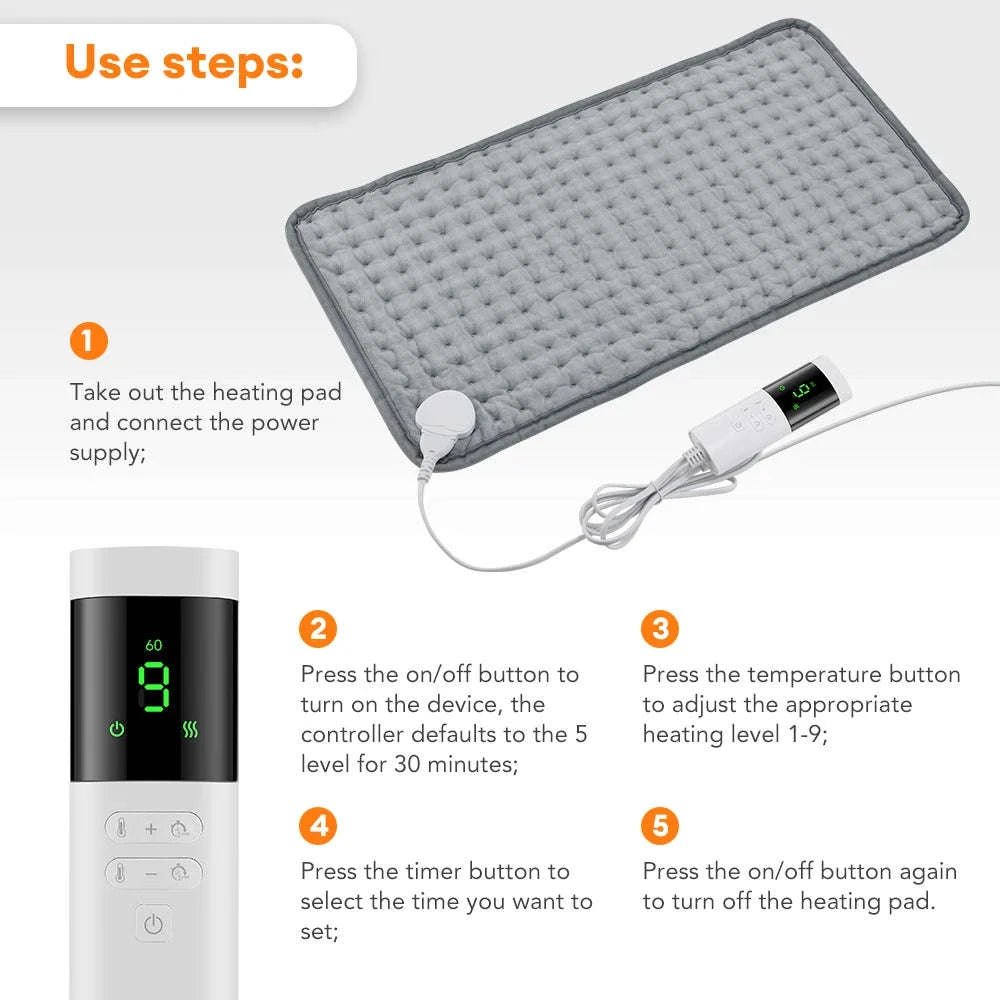 Use steps:

1

Take out the heating pad and connect the power supply;

60

9

+

−

2

Press the on/off button to turn on the device, the controller defaults to the 5 level for 30 minutes;

3

Press the temperature button to adjust the appropriate heating level 1-9;

4

Press the timer button to select the time you want to set;

5

Press the on/off button again to turn off the heating pad.