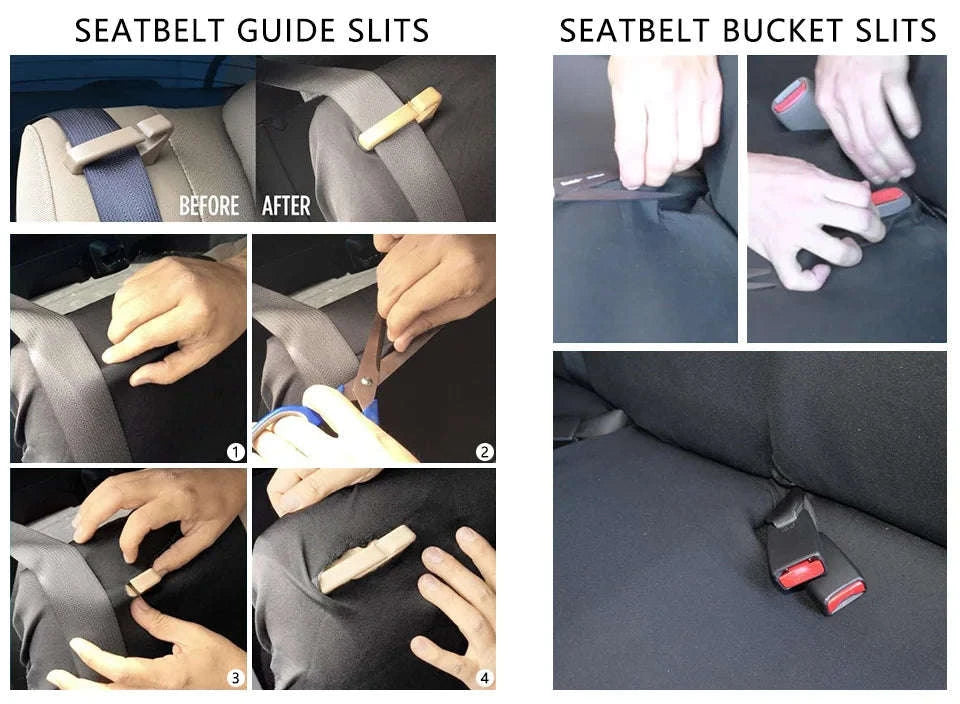 SEATBELT GUIDE SLITS

BEFORE AFTER

1

2

3

4

SEATBELT BUCKET SLITS