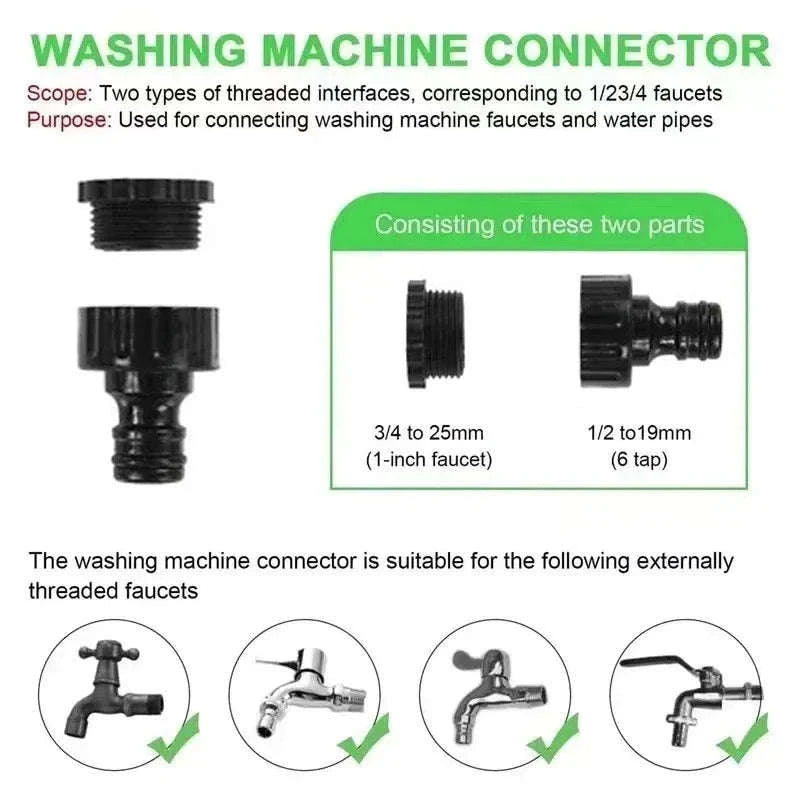 WASHING MACHINE CONNECTOR

Scope: Two types of threaded interfaces, corresponding to 1/23/4 faucets
Purpose: Used for connecting washing machine faucets and water pipes

Consisting of these two parts

3/4 to 25mm
(1-inch faucet)

1/2 to19mm
(6 tap)

The washing machine connector is suitable for the following externally threaded faucets