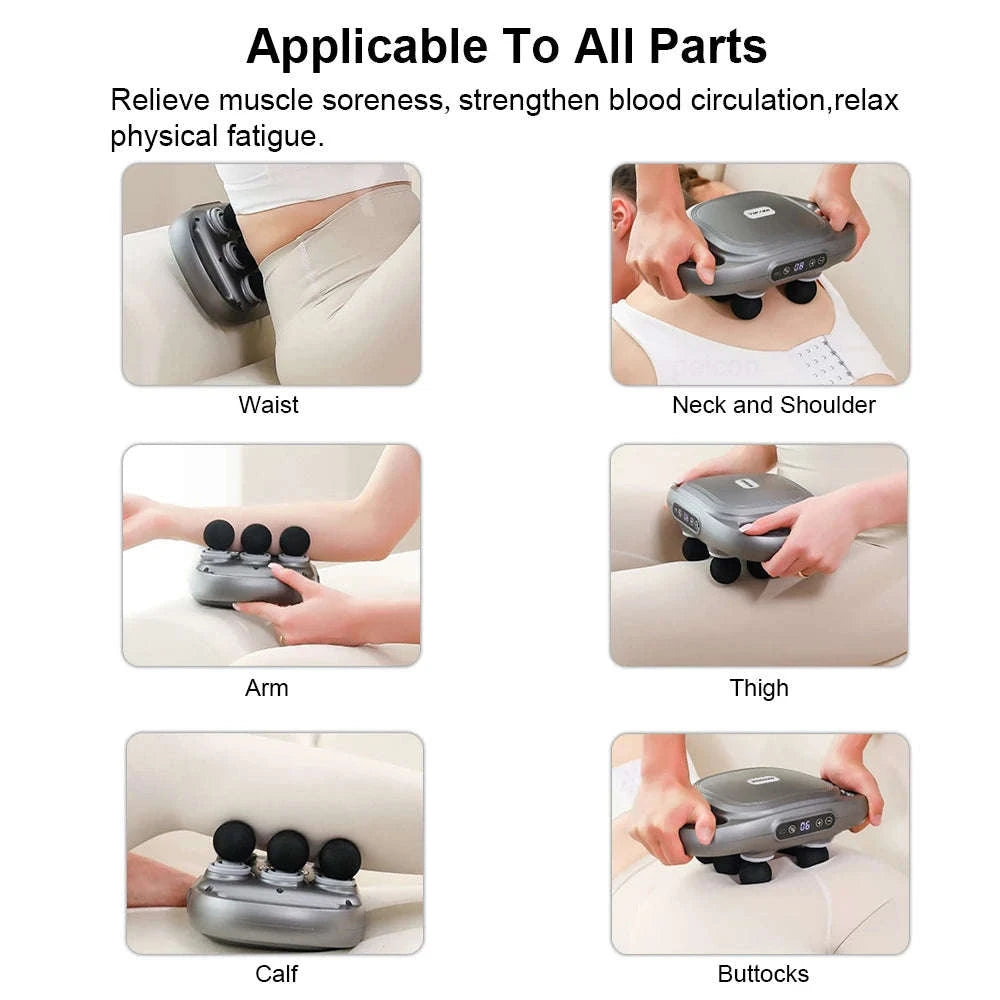 Applicable To All Parts

Relieve muscle soreness, strengthen blood circulation,relax physical fatigue.

Waist

Neck and Shoulder

Arm

Thigh

Calf

Buttocks