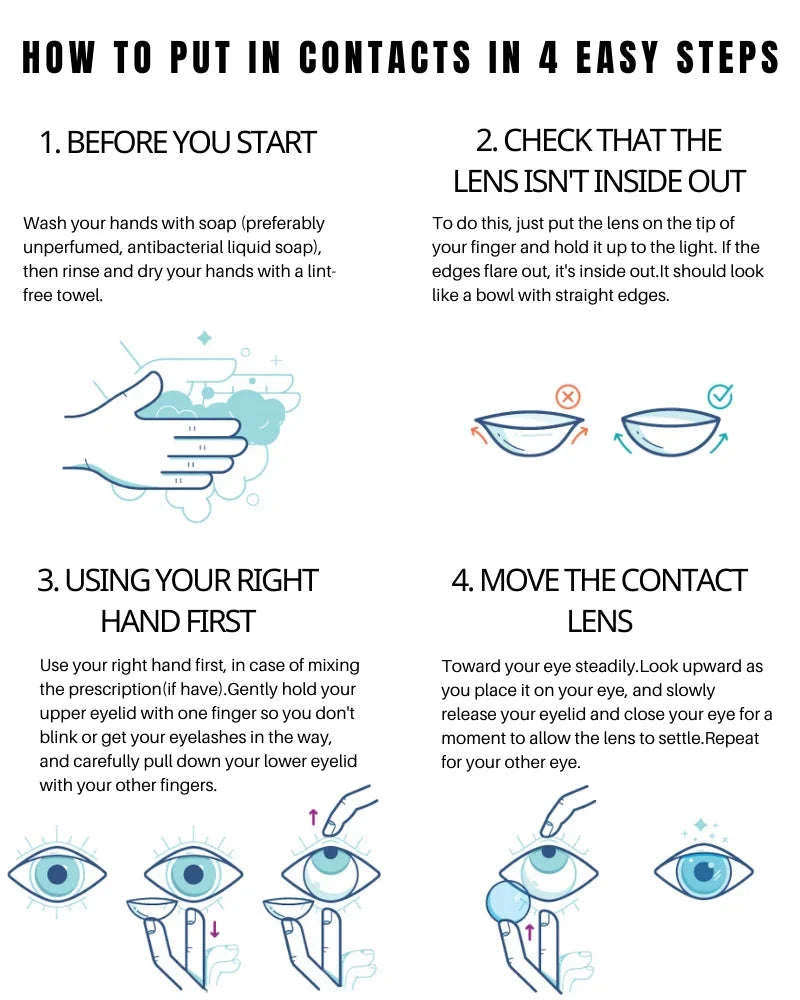 HOW TO PUT IN CONTACTS IN 4 EASY STEPS

1. BEFORE YOU START

Wash your hands with soap (preferably unperfumed, antibacterial liquid soap), then rinse and dry your hands with a lint-free towel.

2. CHECK THAT THE LENS ISN'T INSIDE OUT

To do this, just put the lens on the tip of your finger and hold it up to the light. If the edges flare out, it's inside out.It should look like a bowl with straight edges.

3. USING YOUR RIGHT HAND FIRST

Use your right hand first, in case of mixing the prescription(if have).Gently hold your upper eyelid with one finger so you don't blink or get your eyelashes in the way, and carefully pull down your lower eyelid with your other fingers.

4. MOVE THE CONTACT LENS

Toward your eye steadily.Look upward as you place it on your eye, and slowly release your eyelid and close your eye for a moment to allow the lens to settle.Repeat for your other eye.