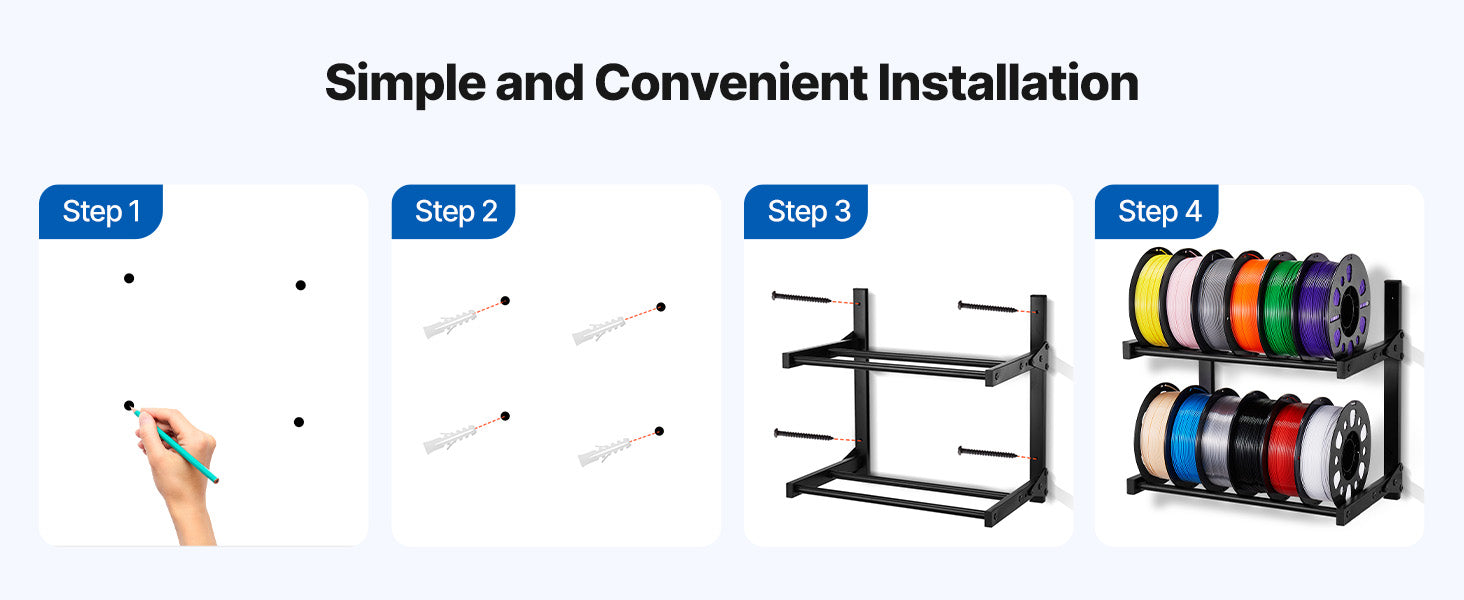 Simple and Convenient Installation

Step 1

Step 2

Step 3

Step 4