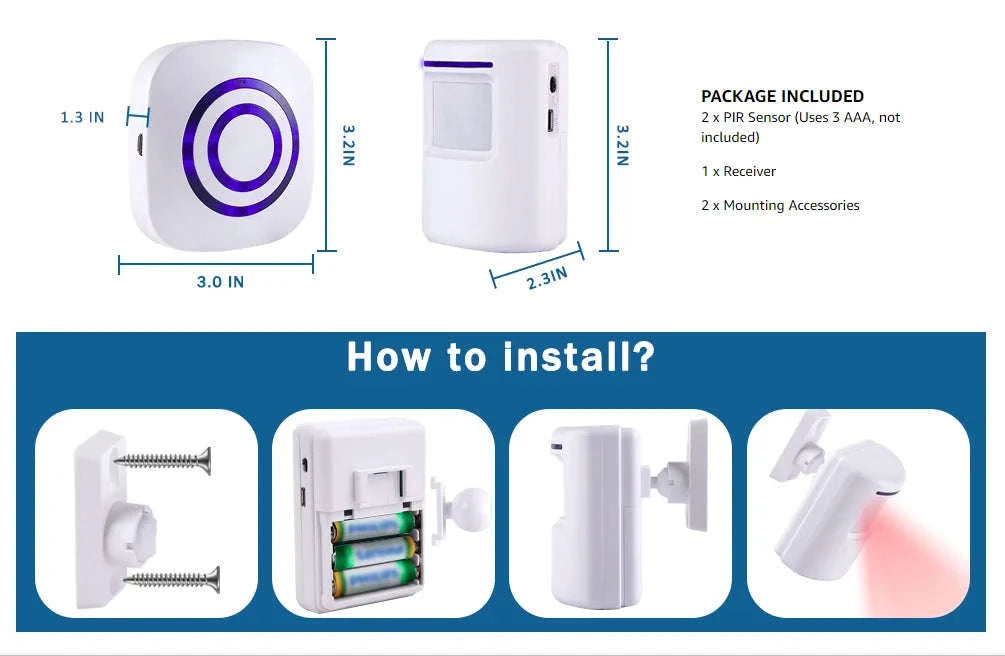 1.3 IN

3.2IN

3.0 IN

3.2IN

2.3IN

PACKAGE INCLUDED
2 x PIR Sensor (Uses 3 AAA, not included)

1 x Receiver

2 x Mounting Accessories

How to install?