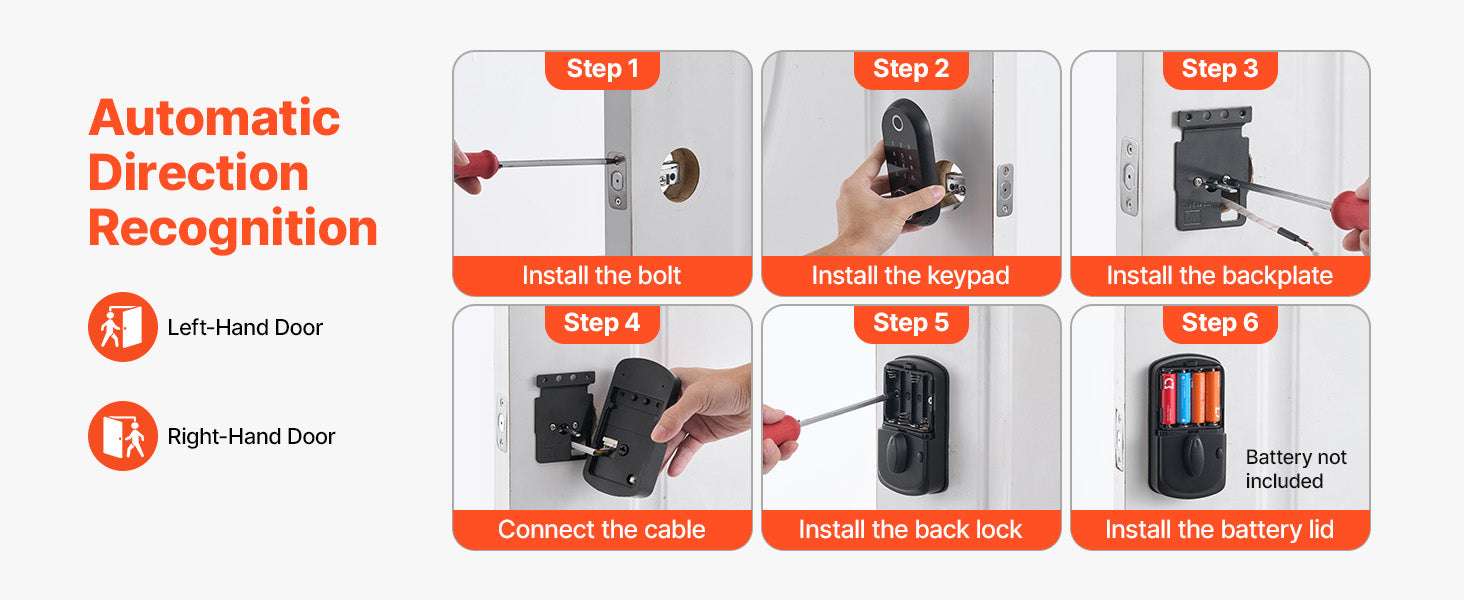 Automatic Direction Recognition

Left-Hand Door

Right-Hand Door

Step 1
Install the bolt

Step 2
Install the keypad

Step 3
Install the backplate

Step 4
Connect the cable

Step 5
Install the back lock

Step 6
Battery not included
Install the battery lid