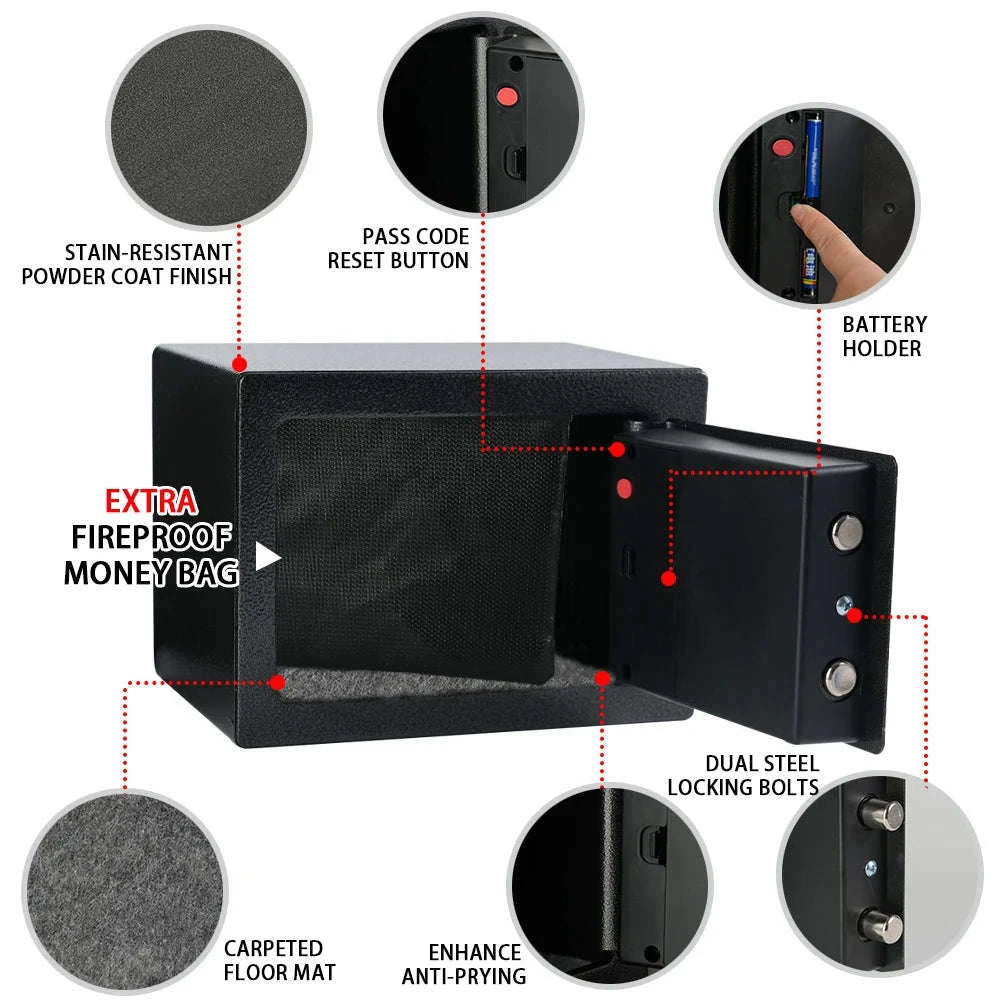 STAIN-RESISTANT POWDER COAT FINISH

PASS CODE RESET BUTTON

BATTERY HOLDER

EXTRA FIREPROOF MONEY BAG

DUAL STEEL LOCKING BOLTS

CARPETED FLOOR MAT

ENHANCE ANTI-PRYING