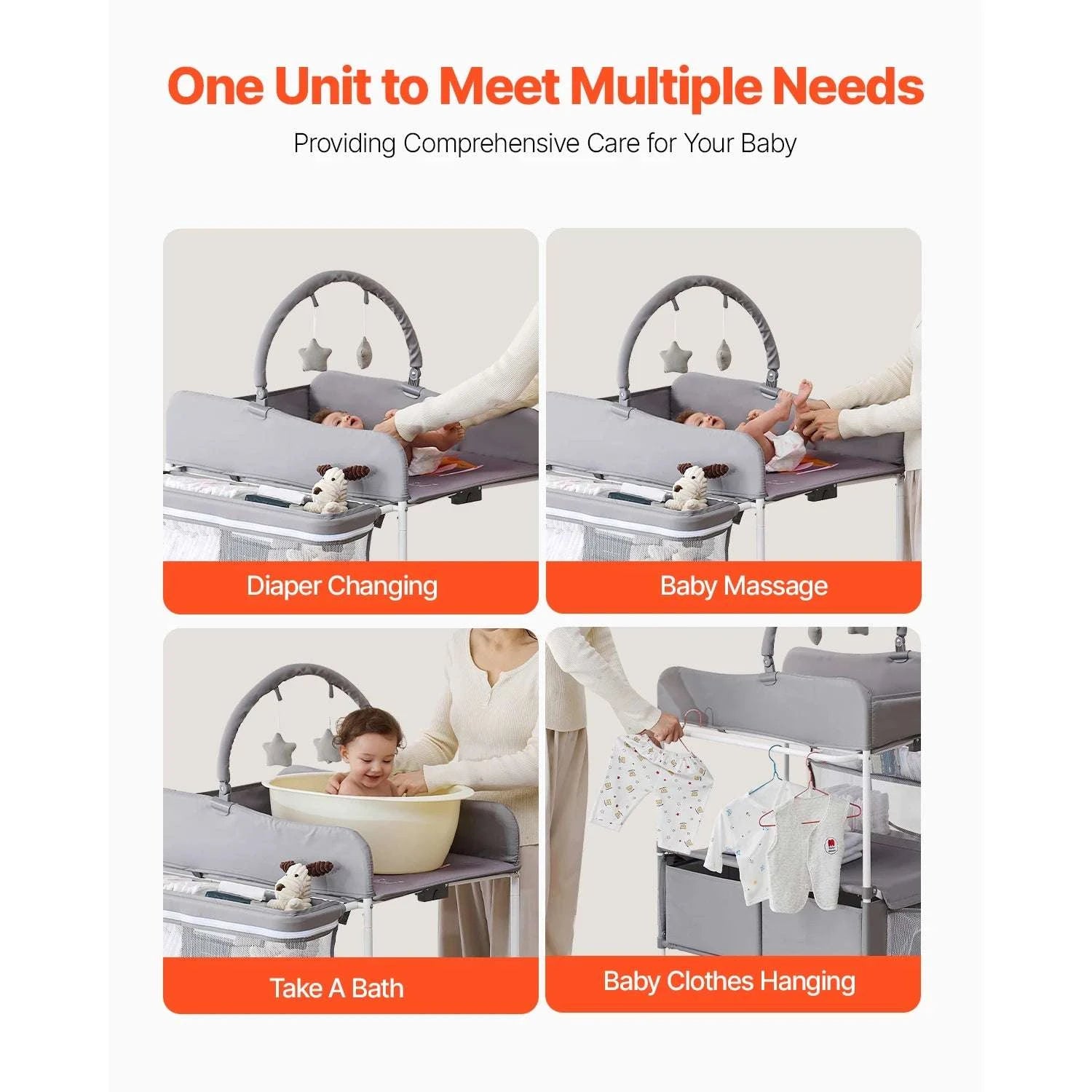 One Unit to Meet Multiple Needs

Providing Comprehensive Care for Your Baby

Diaper Changing

Baby Massage

Take A Bath

Baby Clothes Hanging