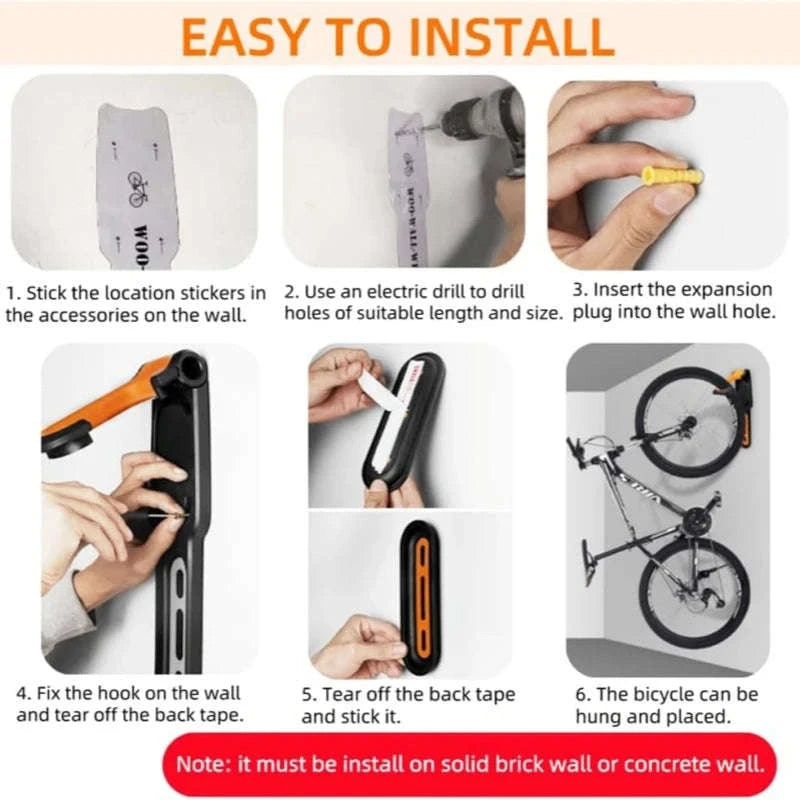 EASY TO INSTALL

WOO-

WOO-WALL-W

1. Stick the location stickers in the accessories on the wall.

2. Use an electric drill to drill holes of suitable length and size.

3. Insert the expansion plug into the wall hole.

4. Fix the hook on the wall and tear off the back tape.

5. Tear off the back tape and stick it.

6. The bicycle can be hung and placed.

Note: it must be install on solid brick wall or concrete wall.