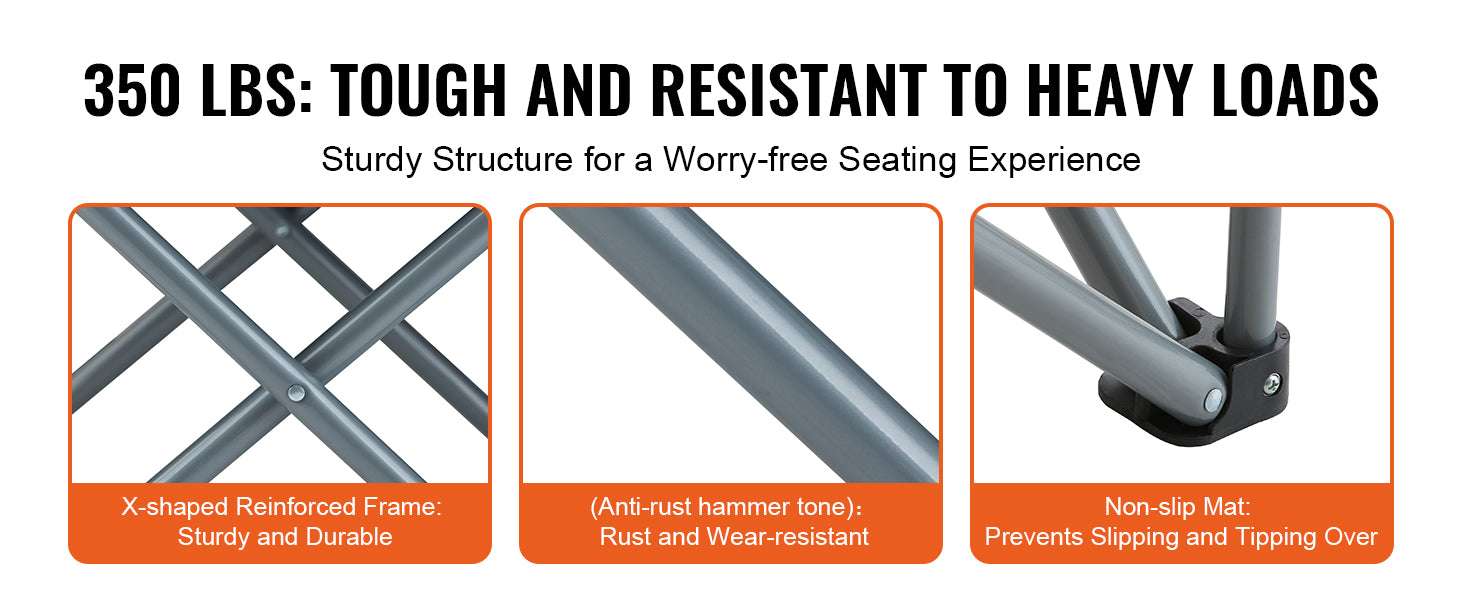 350 LBS: TOUGH AND RESISTANT TO HEAVY LOADS

Sturdy Structure for a Worry-free Seating Experience

X-shaped Reinforced Frame:
Sturdy and Durable

(Anti-rust hammer tone)：
Rust and Wear-resistant

Non-slip Mat:
Prevents Slipping and Tipping Over