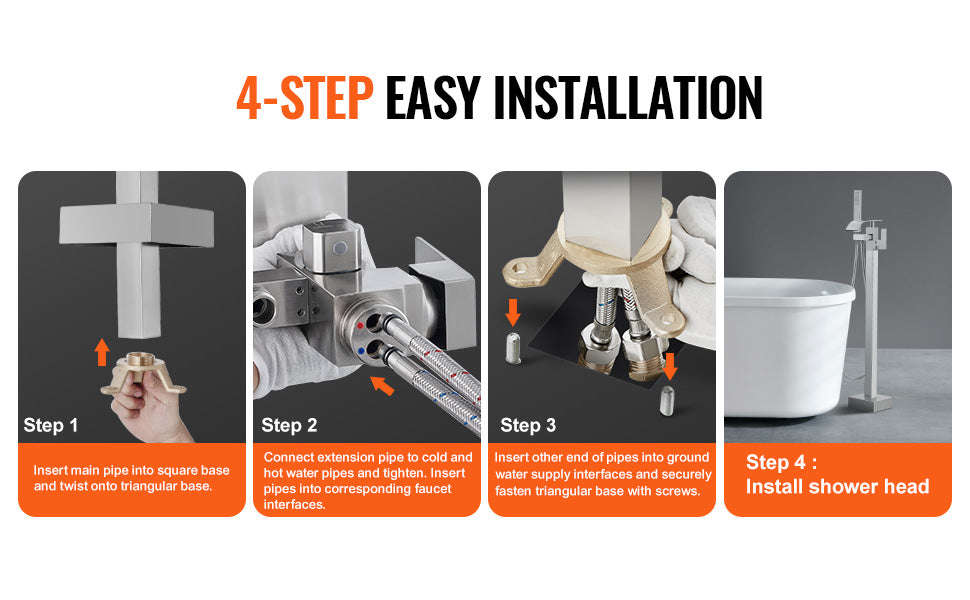 4-STEP EASY INSTALLATION

Step 1

Insert main pipe into square base and twist onto triangular base.

Step 2

Connect extension pipe to cold and hot water pipes and tighten. Insert pipes into corresponding faucet interfaces.

Step 3

Insert other end of pipes into ground water supply interfaces and securely fasten triangular base with screws.

Step 4 :
Install shower head