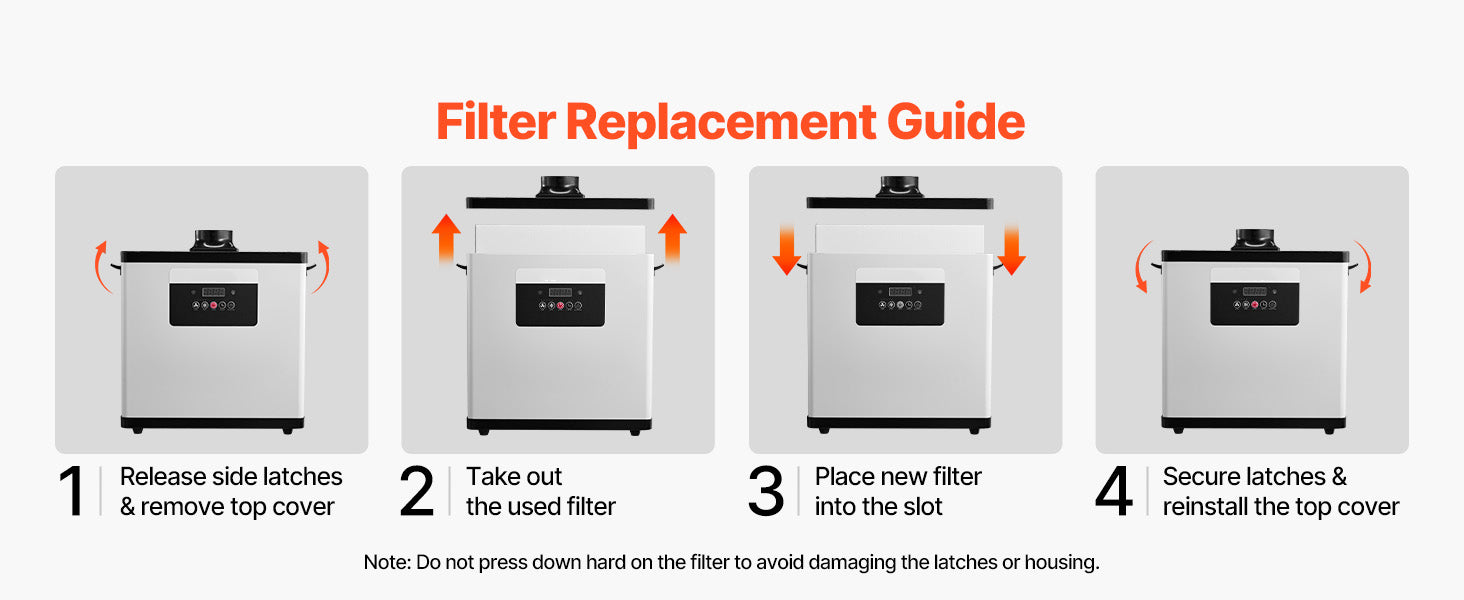 Filter Replacement Guide

1 Release side latches & remove top cover

2 Take out the used filter

3 Place new filter into the slot

4 Secure latches & reinstall the top cover

Note: Do not press down hard on the filter to avoid damaging the latches or housing.