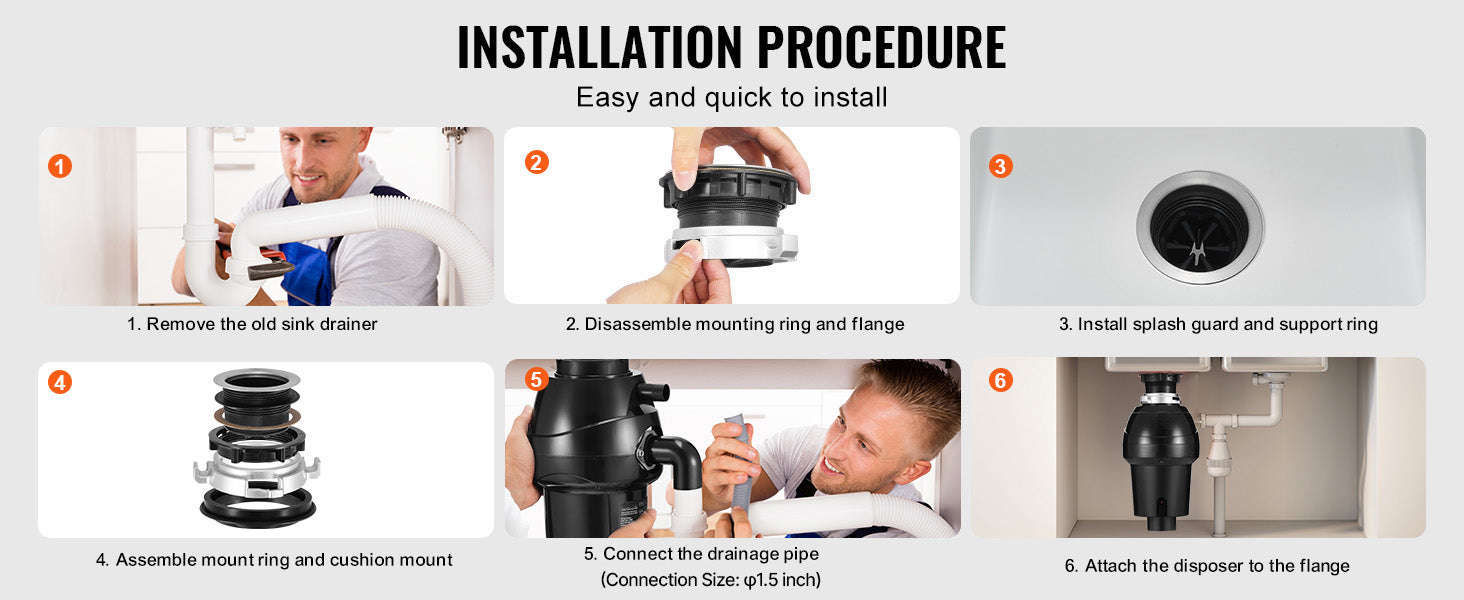 INSTALLATION PROCEDURE

Easy and quick to install

1

1. Remove the old sink drainer

2

2. Disassemble mounting ring and flange

3

3. Install splash guard and support ring

4

4. Assemble mount ring and cushion mount

5

5. Connect the drainage pipe (Connection Size: φ1.5 inch)

6

6. Attach the disposer to the flange