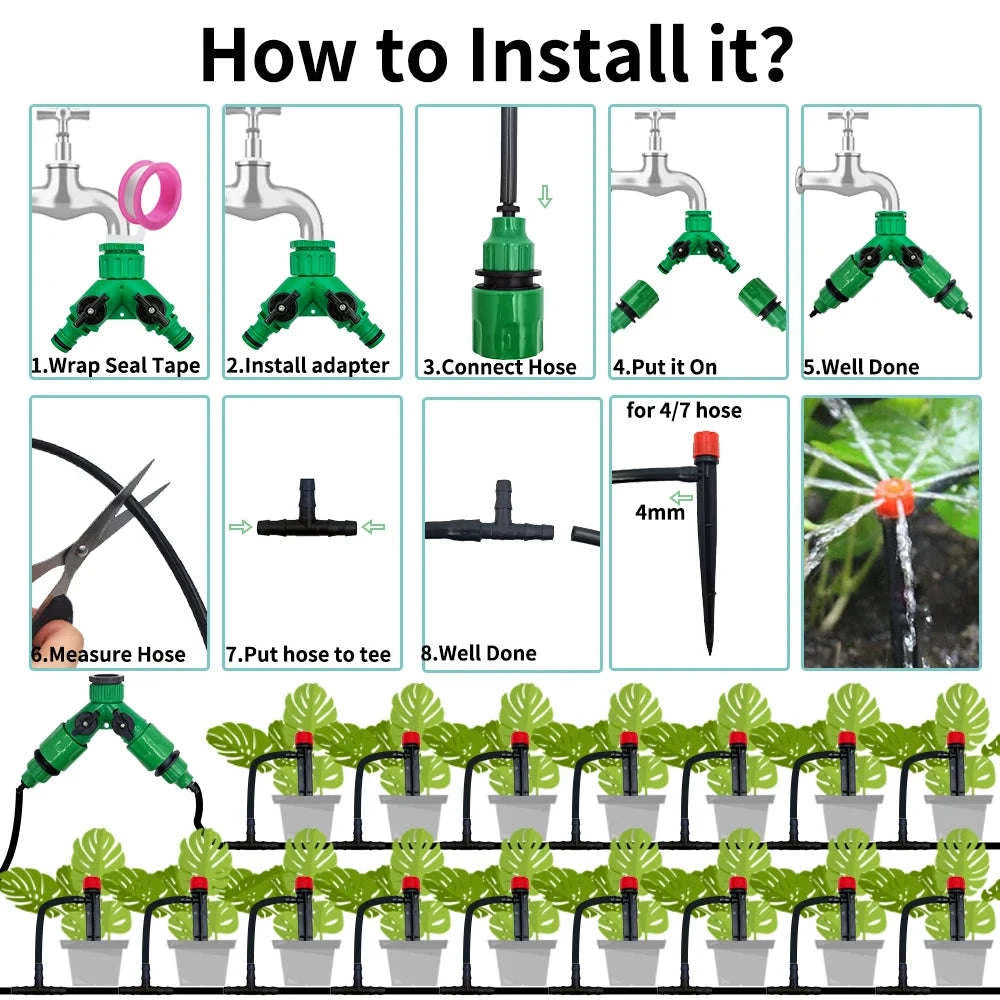 How to Install it?

1.Wrap Seal Tape

2.Install adapter

3.Connect Hose

4.Put it On

5.Well Done

6.Measure Hose

7.Put hose to tee

8.Well Done

for 4/7 hose

4mm