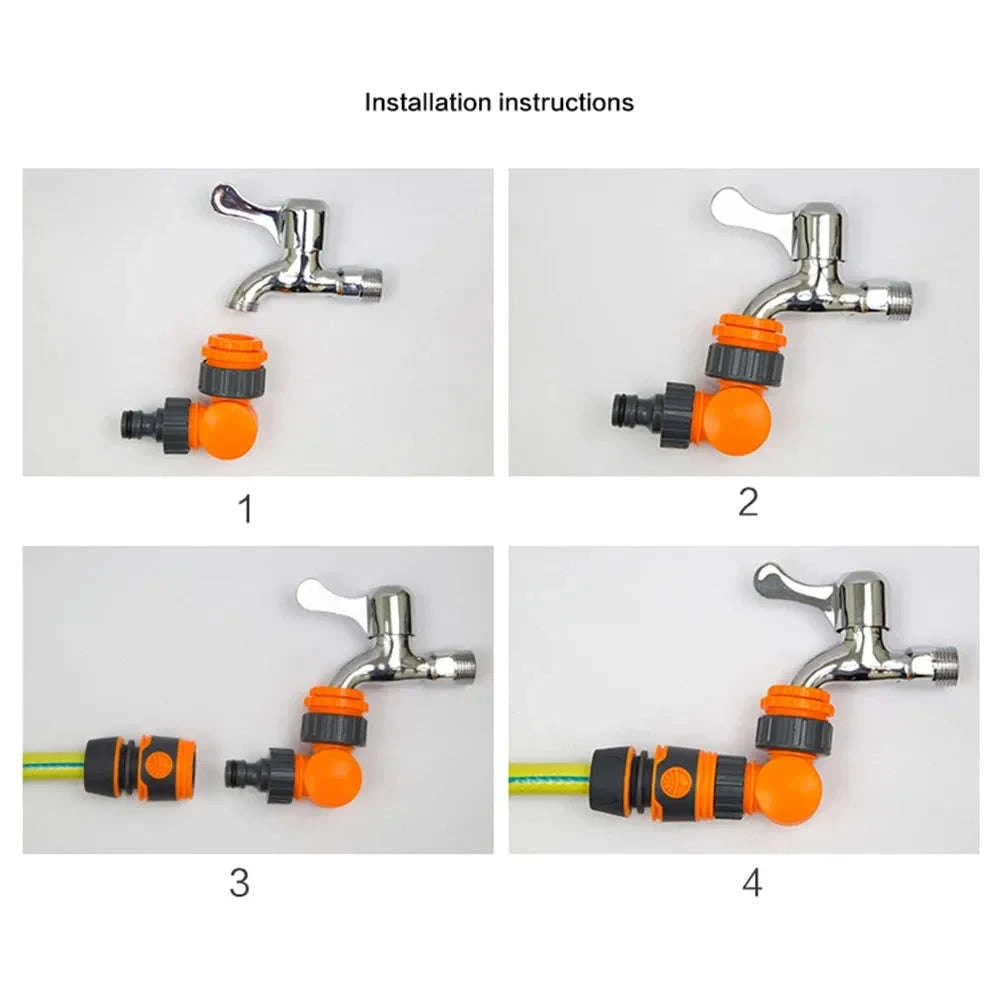 Installation instructions

1

2

3

4