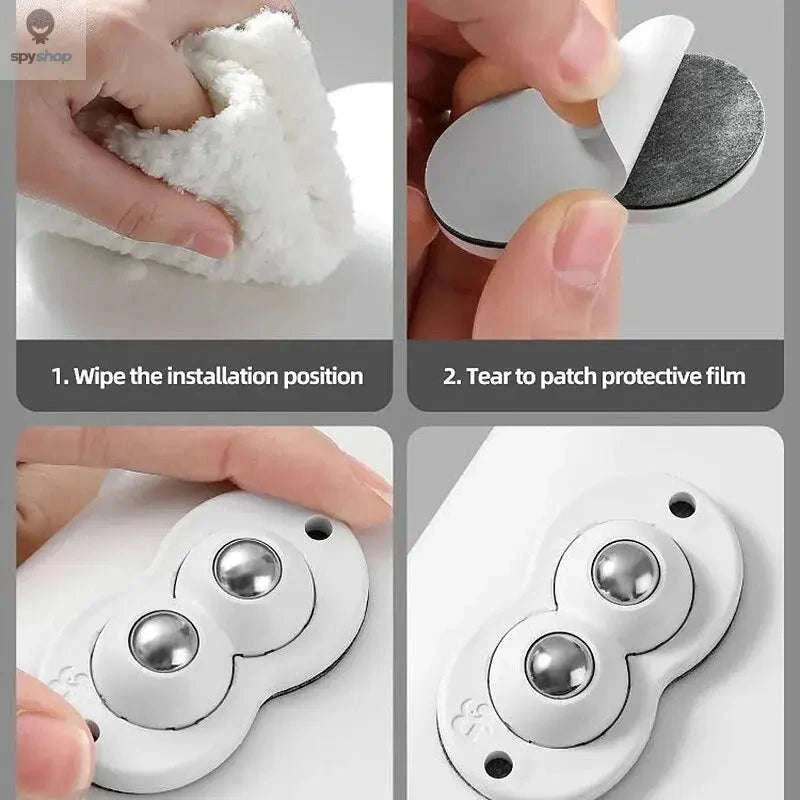 spyshop

1. Wipe the installation position

2. Tear to patch protective film