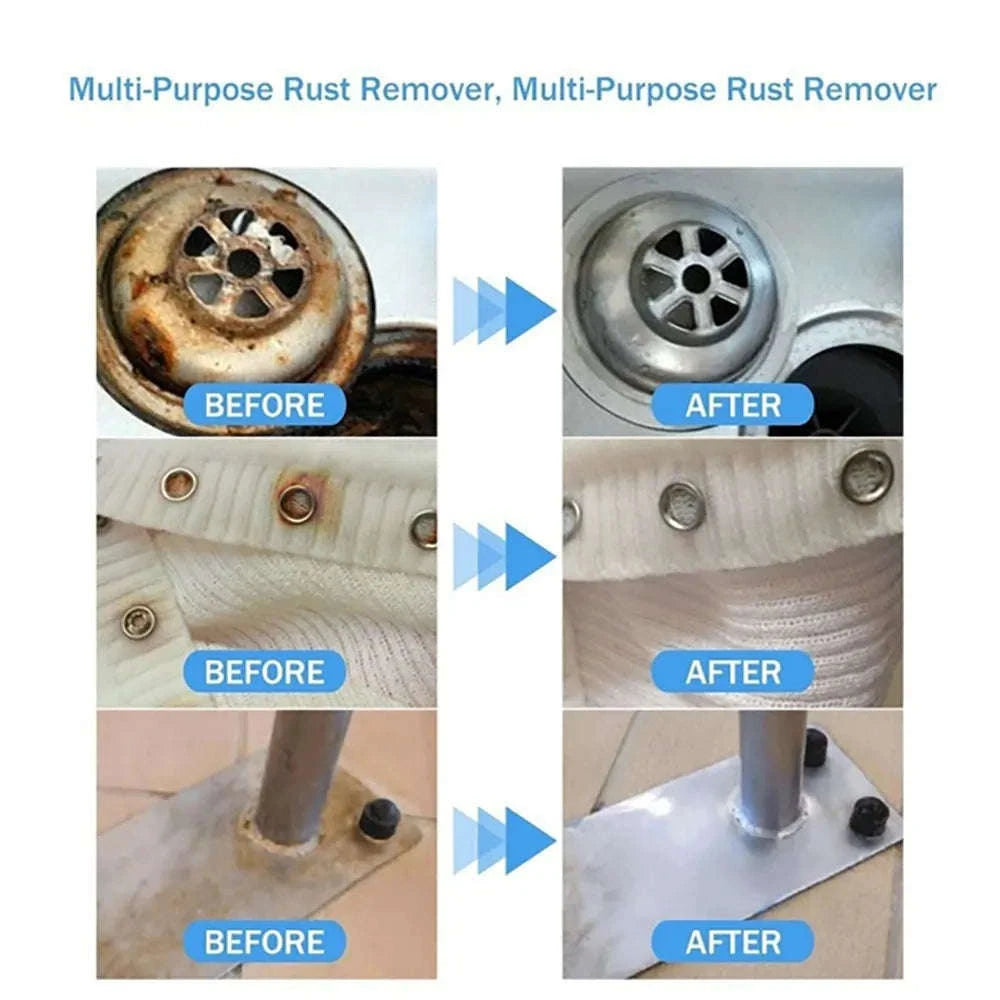 Multi-Purpose Rust Remover, Multi-Purpose Rust Remover

BEFORE

AFTER

BEFORE

AFTER

BEFORE

AFTER