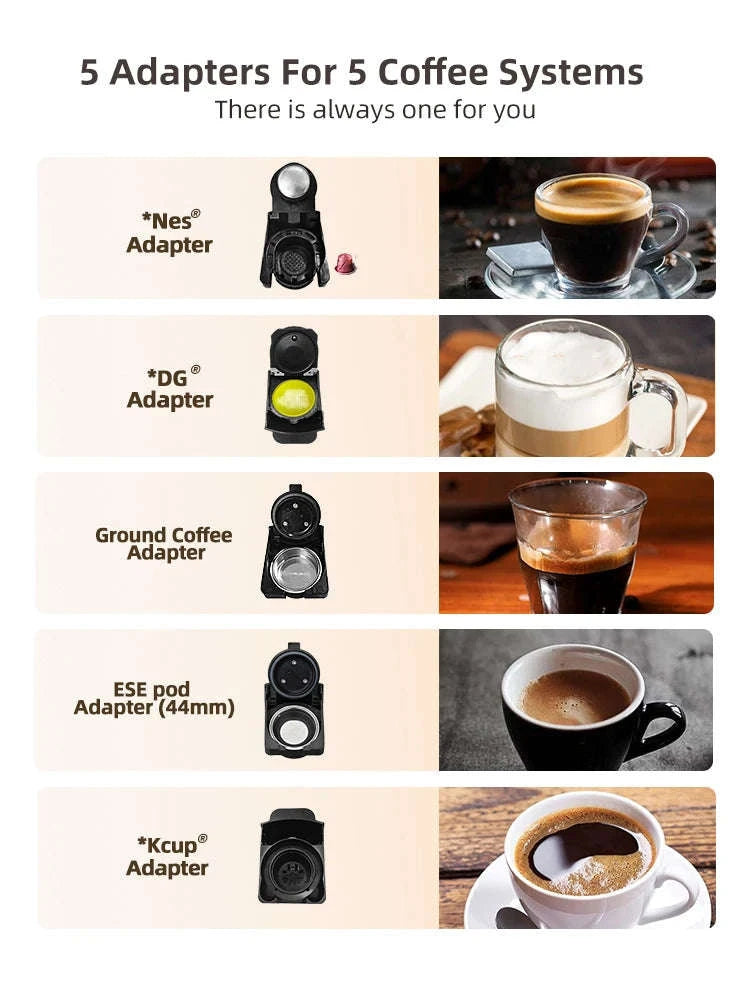 5 Adapters For 5 Coffee Systems
There is always one for you

*Nes® Adapter

*DG® Adapter

Ground Coffee Adapter

ESE pod Adapter (44mm)

*Kcup® Adapter