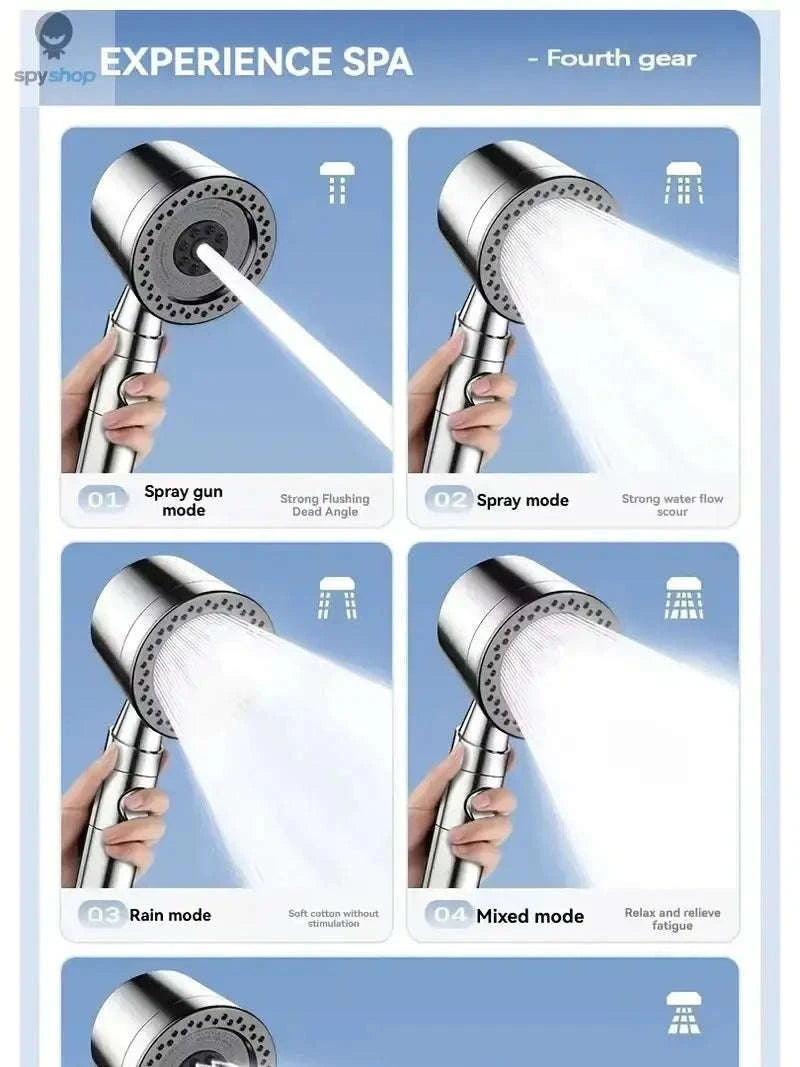 spyshop

EXPERIENCE SPA - Fourth gear

01 Spray gun mode
Strong Flushing Dead Angle

02 Spray mode
Strong water flow scour

03 Rain mode
Soft cotton without stimulation

04 Mixed mode
Relax and relieve fatigue