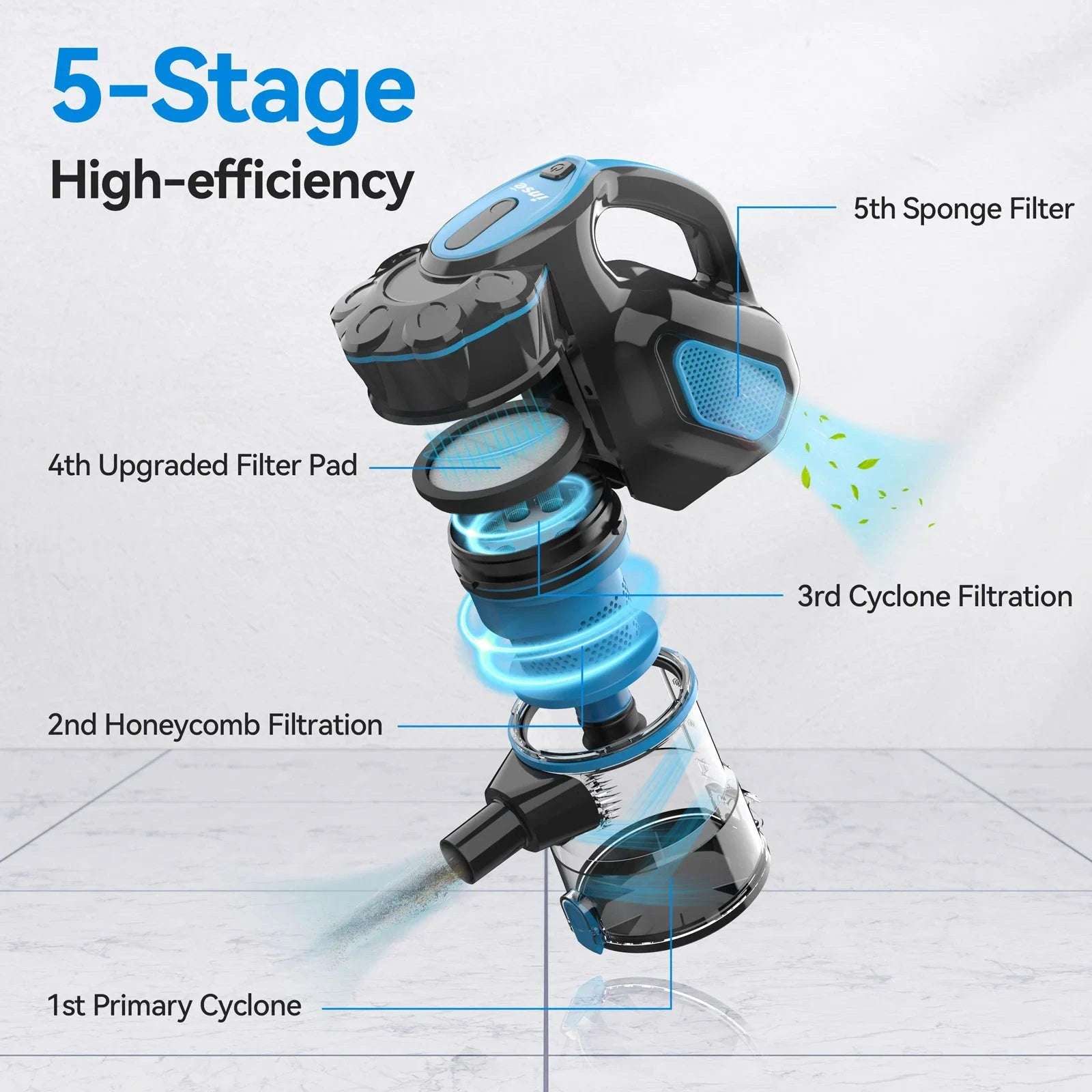 5-Stage
High-efficiency

inse

5th Sponge Filter

4th Upgraded Filter Pad

3rd Cyclone Filtration

2nd Honeycomb Filtration

1st Primary Cyclone