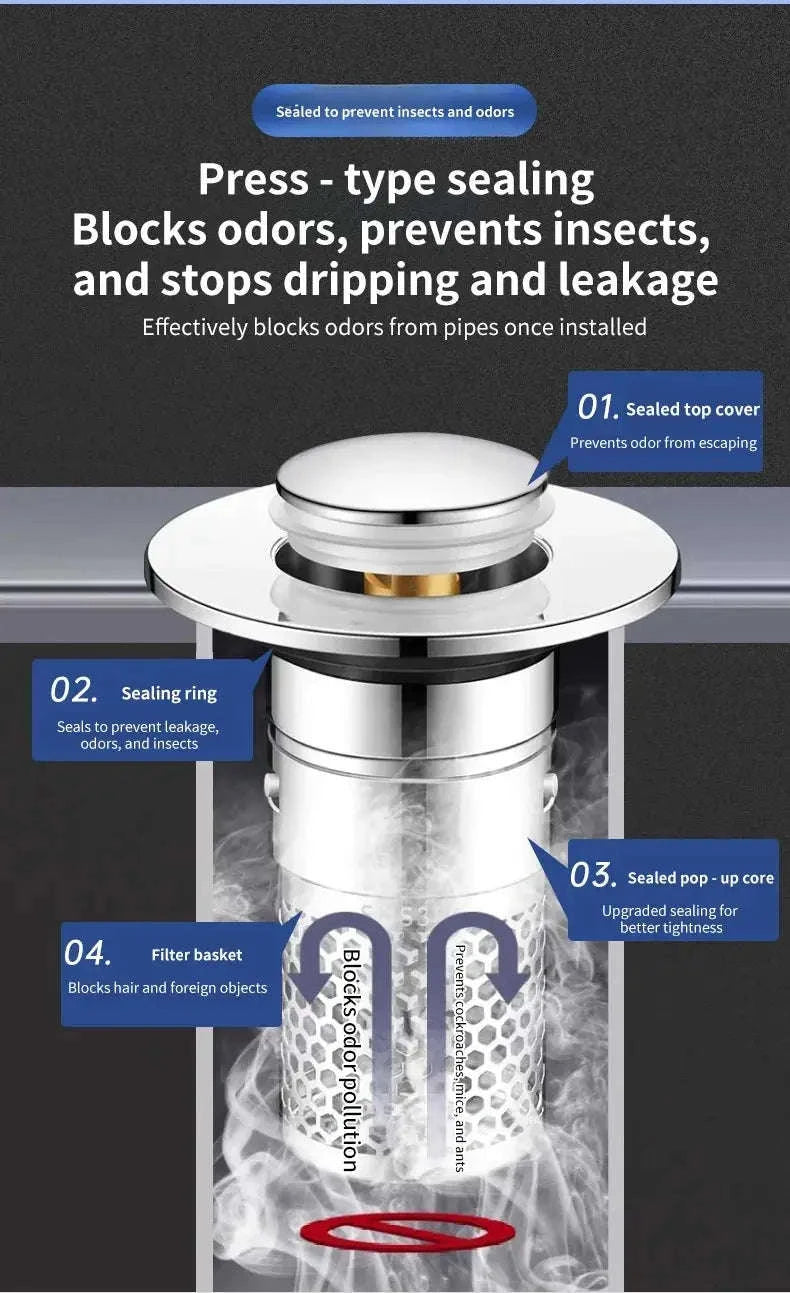 Sealed to prevent insects and odors

Press - type sealing
Blocks odors, prevents insects, and stops dripping and leakage

Effectively blocks odors from pipes once installed

01. Sealed top cover
Prevents odor from escaping

02. Sealing ring
Seals to prevent leakage, odors, and insects

03. Sealed pop - up core
Upgraded sealing for better tightness

04. Filter basket
Blocks hair and foreign objects

Blocks odor pollution

Prevents cockroaches, mice, and ants