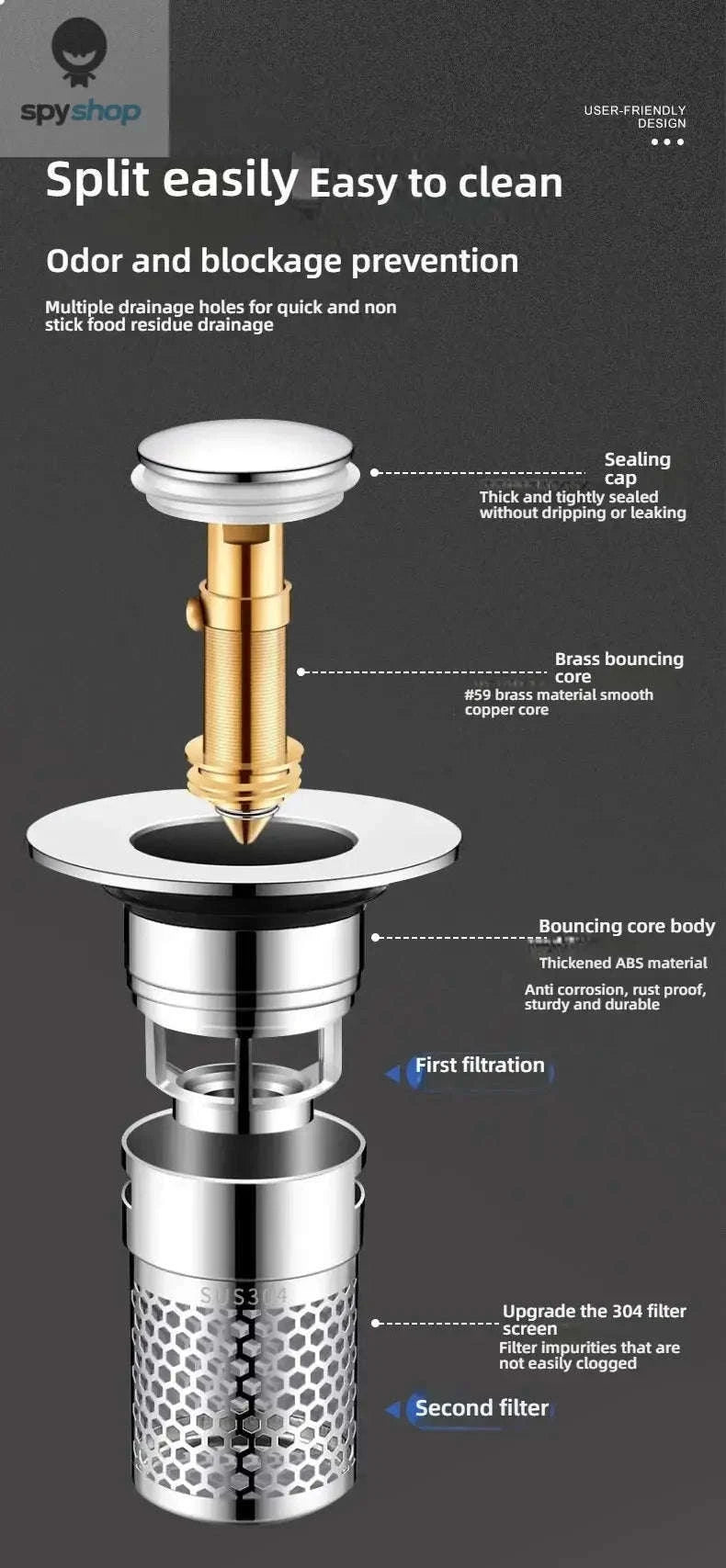 spyshop

USER-FRIENDLY DESIGN

Split easily Easy to clean

Odor and blockage prevention

Multiple drainage holes for quick and non stick food residue drainage

Sealing cap
Thick and tightly sealed without dripping or leaking

Brass bouncing core
#59 brass material smooth copper core

Bouncing core body
Thickened ABS material
Anti corrosion, rust proof, sturdy and durable

First filtration

SUS304

Upgrade the 304 filter screen
Filter impurities that are not easily clogged

Second filter