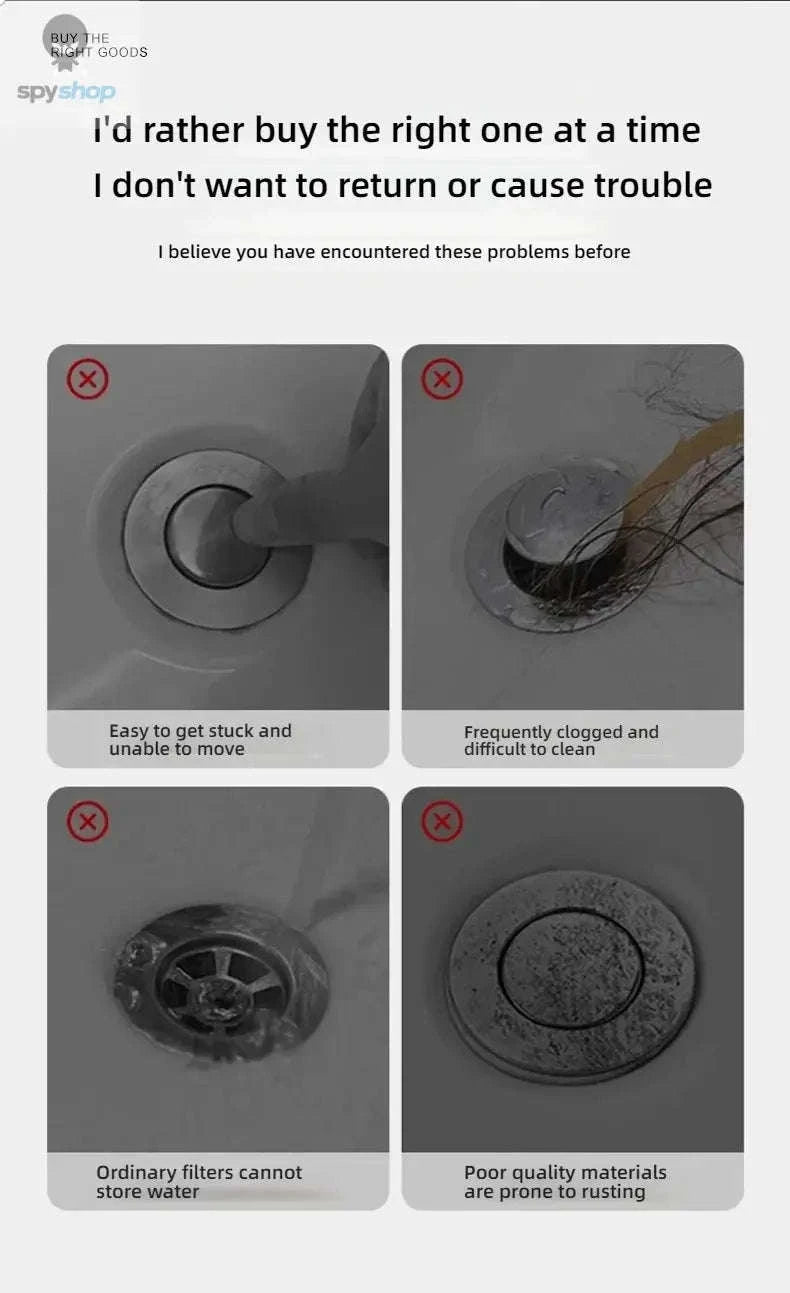 BUY THE RIGHT GOODS
spyshop

I'd rather buy the right one at a time
I don't want to return or cause trouble

I believe you have encountered these problems before

Easy to get stuck and unable to move

Frequently clogged and difficult to clean

Ordinary filters cannot store water

Poor quality materials are prone to rusting