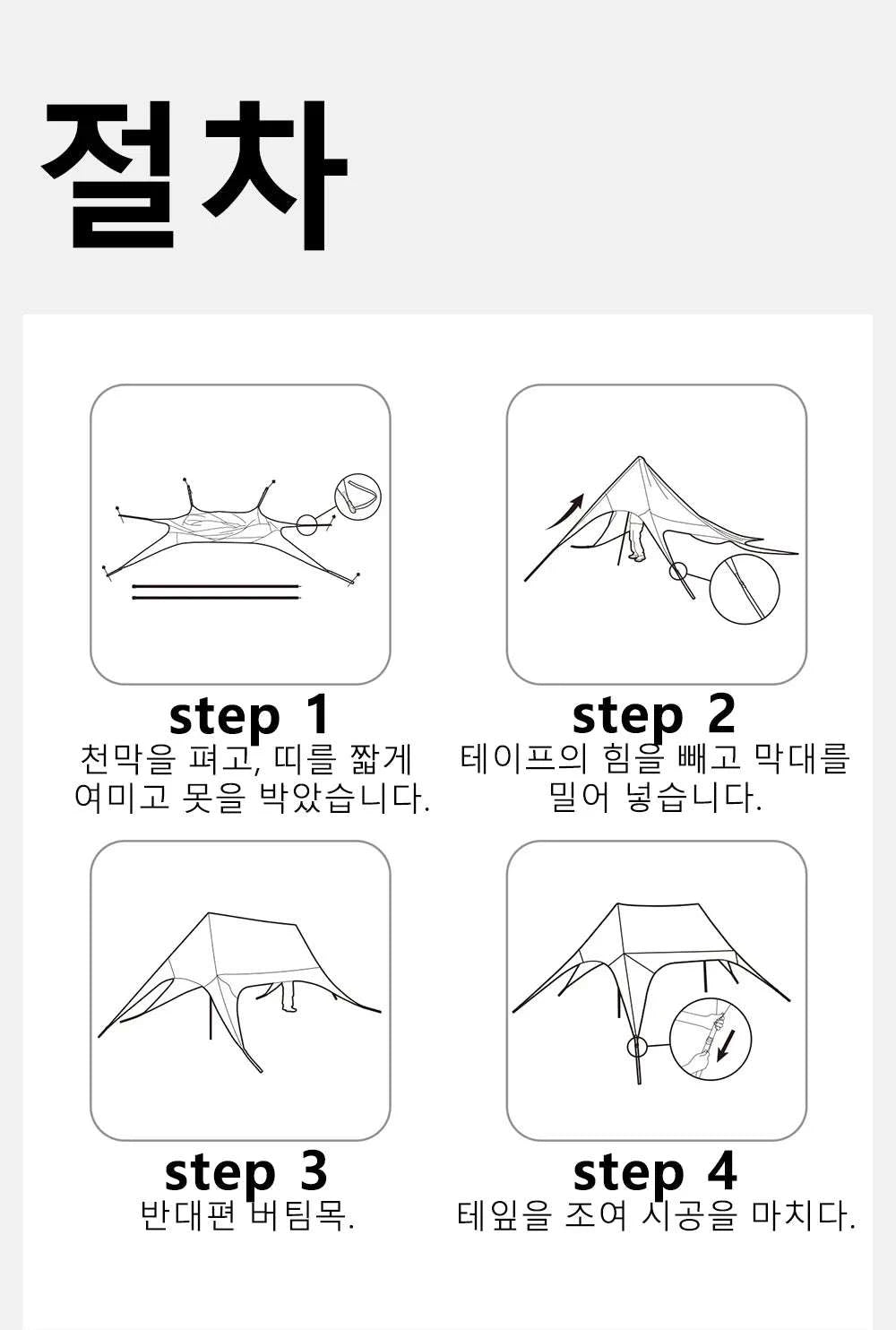 절차

step 1
천막을 펴고, 띠를 짧게 여미고 못을 박았습니다.

step 2
테이프의 힘을 빼고 막대를 밀어 넣습니다.

step 3
반대편 버팀목.

step 4
테잎을 조여 시공을 마치다.