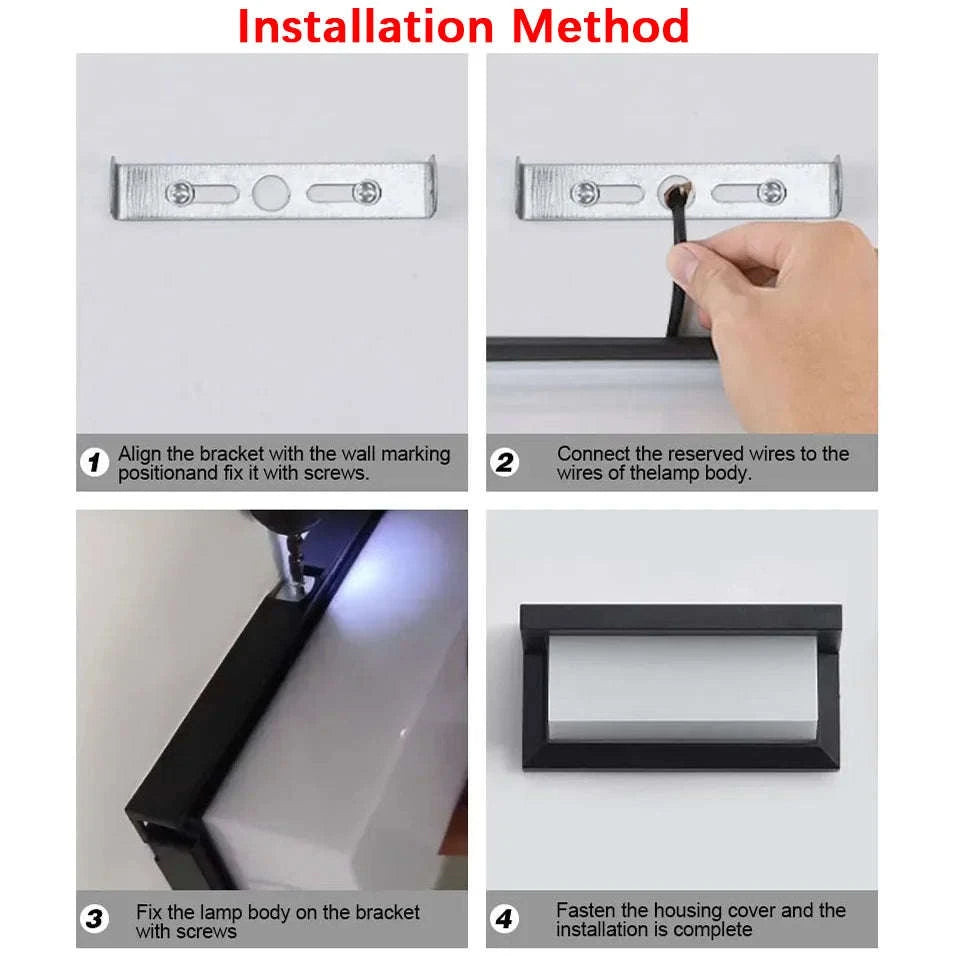 Installation Method

1 Align the bracket with the wall marking positionand fix it with screws.

2 Connect the reserved wires to the wires of thelamp body.

3 Fix the lamp body on the bracket with screws

4 Fasten the housing cover and the installation is complete