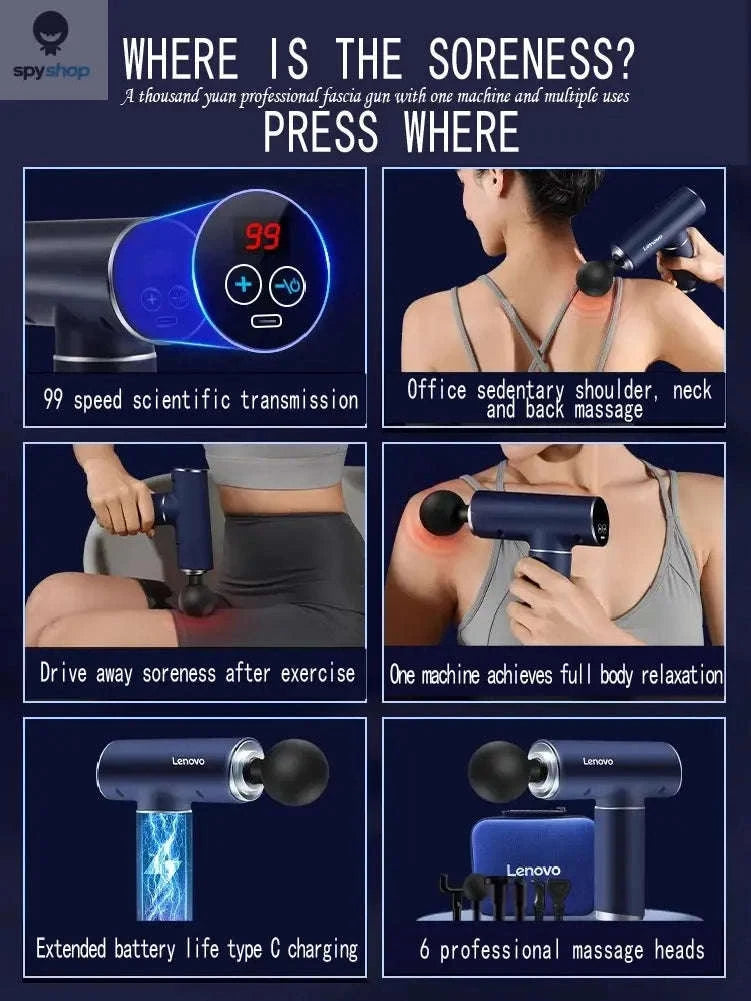 spyshop

WHERE IS THE SORENESS?
A thousand yuan professional fascia gun with one machine and multiple uses
PRESS WHERE

99

99 speed scientific transmission

Lenovo

Office sedentary shoulder, neck and back massage

Drive away soreness after exercise

One machine achieves full body relaxation

Lenovo

Extended battery life type C charging

Lenovo

Lenovo

6 professional massage heads