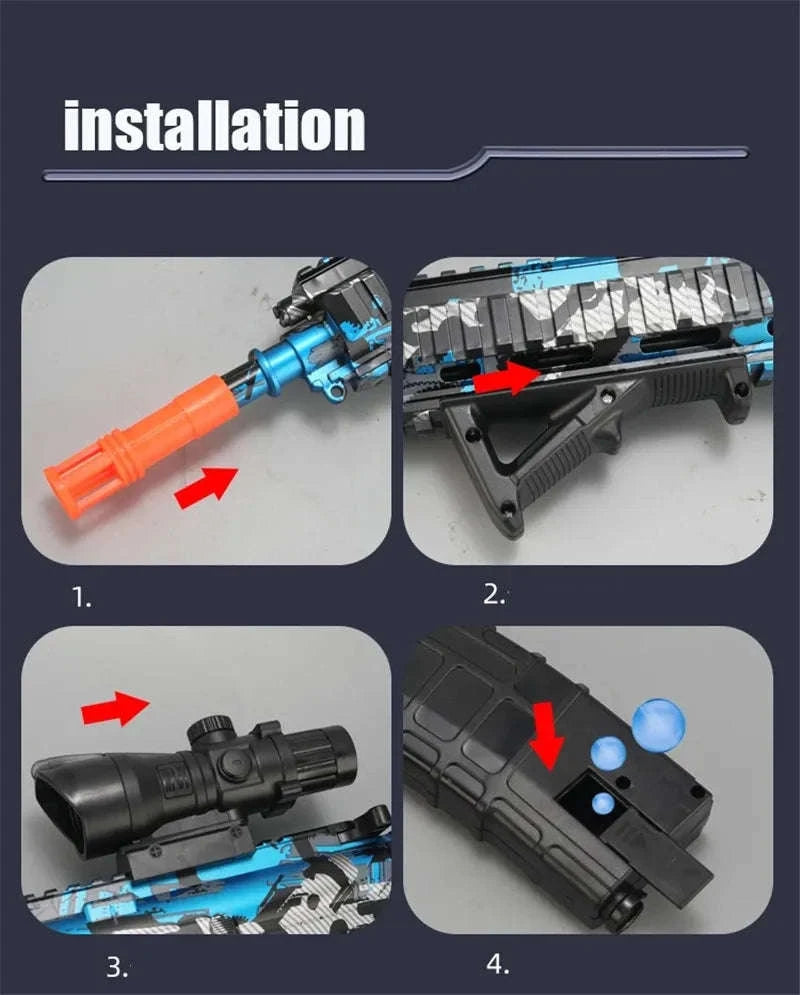 installation

1.

2.

3.

4.