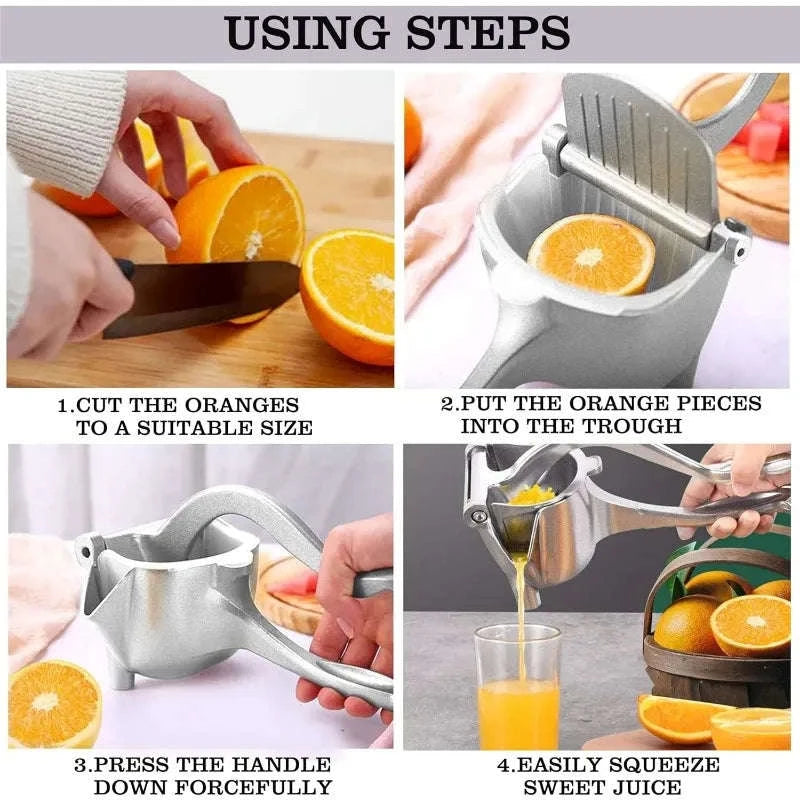 USING STEPS

1.CUT THE ORANGES TO A SUITABLE SIZE

2.PUT THE ORANGE PIECES INTO THE TROUGH

3.PRESS THE HANDLE DOWN FORCEFULLY

4.EASILY SQUEEZE SWEET JUICE