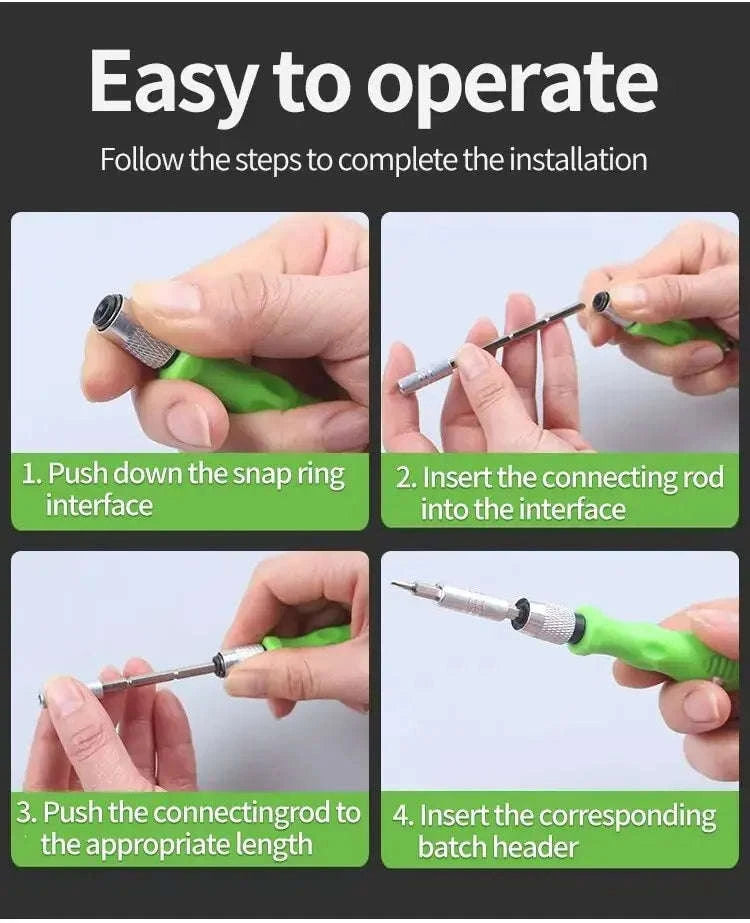 Easy to operate

Follow the steps to complete the installation

1. Push down the snap ring interface

2. Insert the connecting rod into the interface

3. Push the connectingrod to the appropriate length

4. Insert the corresponding batch header