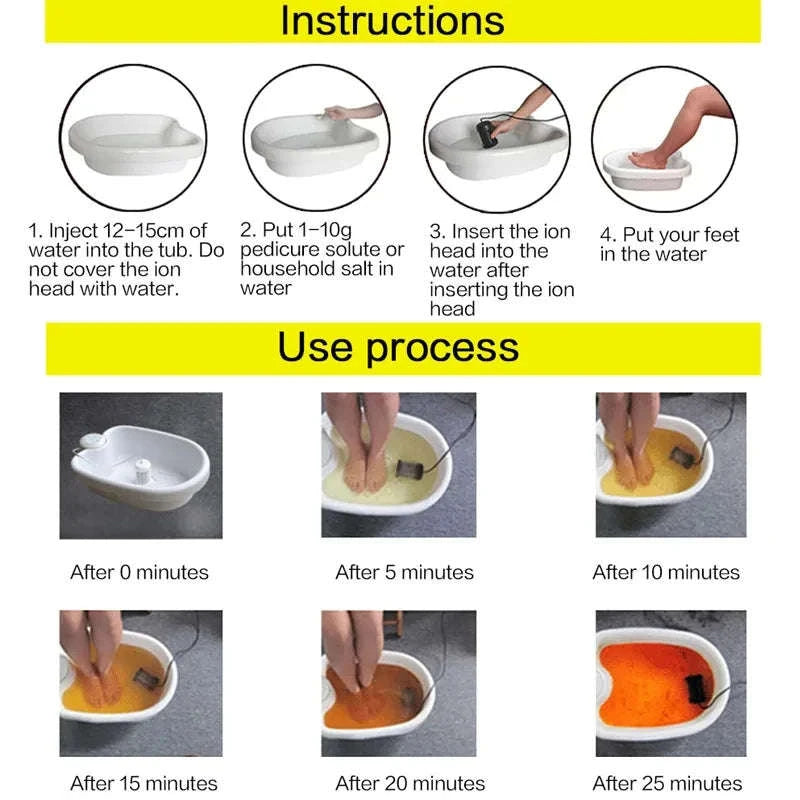 Instructions

1. Inject 12–15cm of water into the tub. Do not cover the ion head with water.

2. Put 1–10g pedicure solute or household salt in water

3. Insert the ion head into the water after inserting the ion head

4. Put your feet in the water

Use process

After 0 minutes

After 5 minutes

After 10 minutes

After 15 minutes

After 20 minutes

After 25 minutes