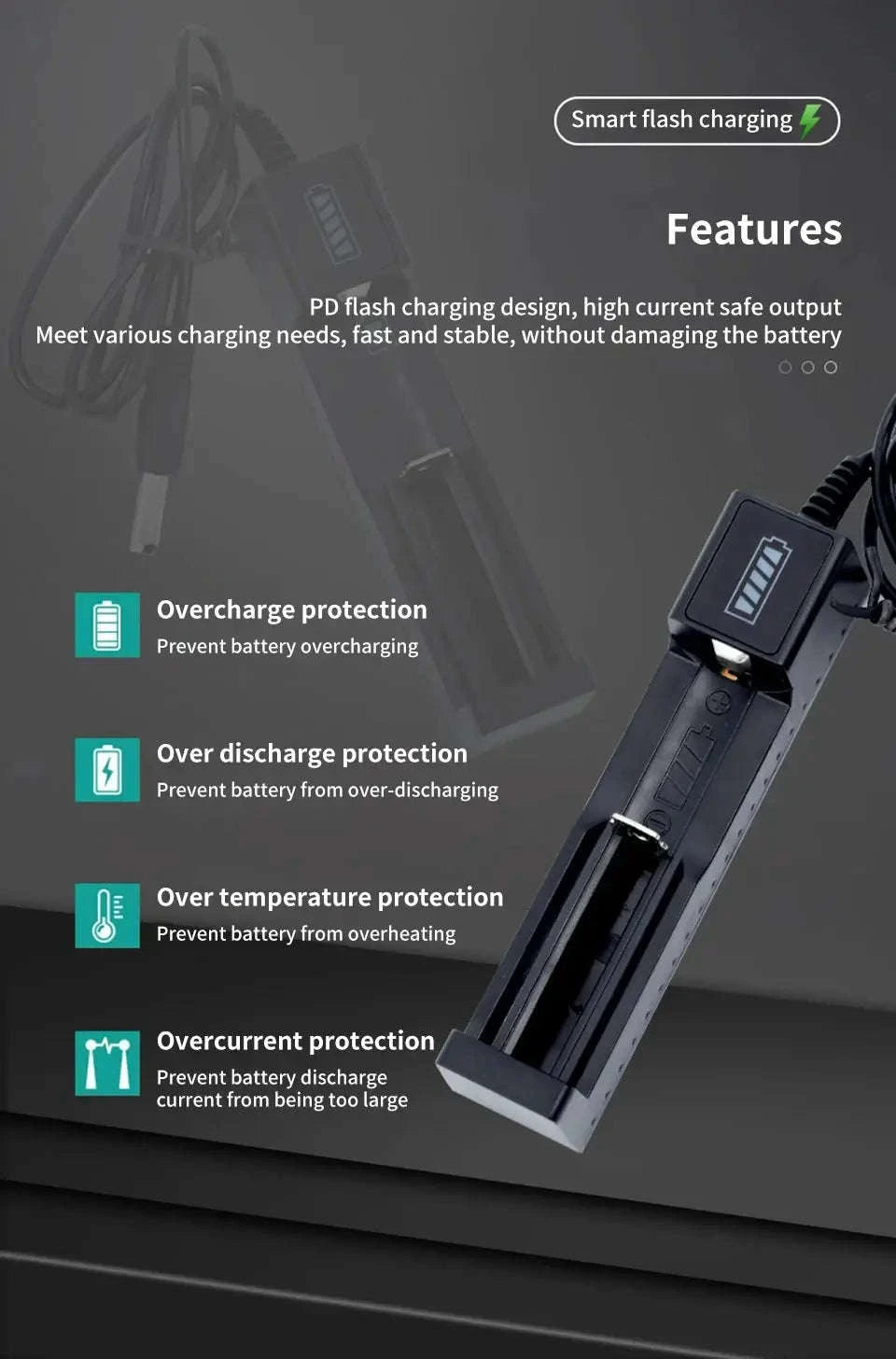 Smart flash charging

Features

PD flash charging design, high current safe output
Meet various charging needs, fast and stable, without damaging the battery

Overcharge protection
Prevent battery overcharging

Over discharge protection
Prevent battery from over-discharging

Over temperature protection
Prevent battery from overheating

Overcurrent protection
Prevent battery discharge current from being too large