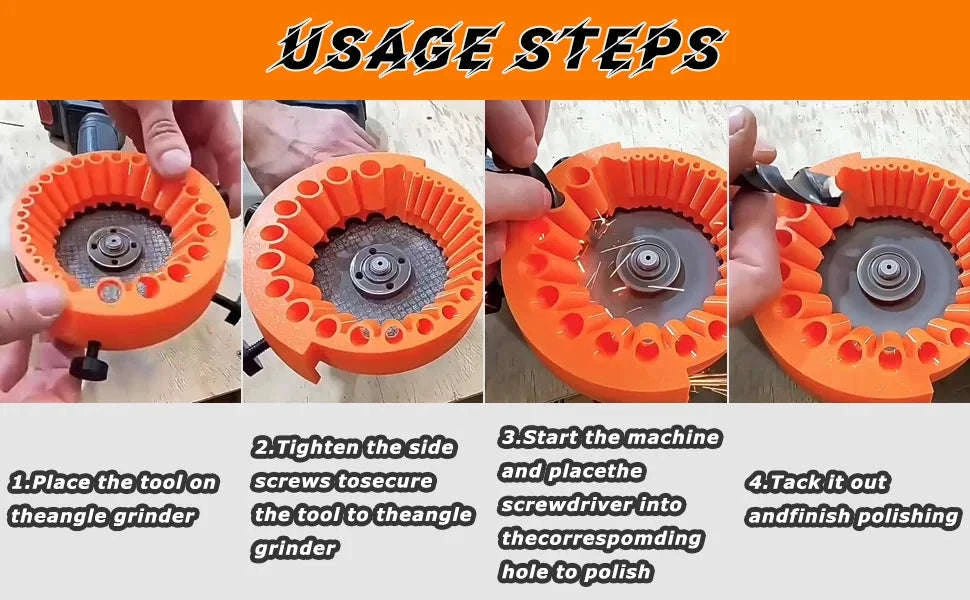 USAGE STEPS

1.Place the tool on theangle grinder

2.Tighten the side screws tosecure the tool to theangle grinder

3.Start the machine and placethe screwdriver into thecorrespomding hole to polish

4.Tack it out andfinish polishing