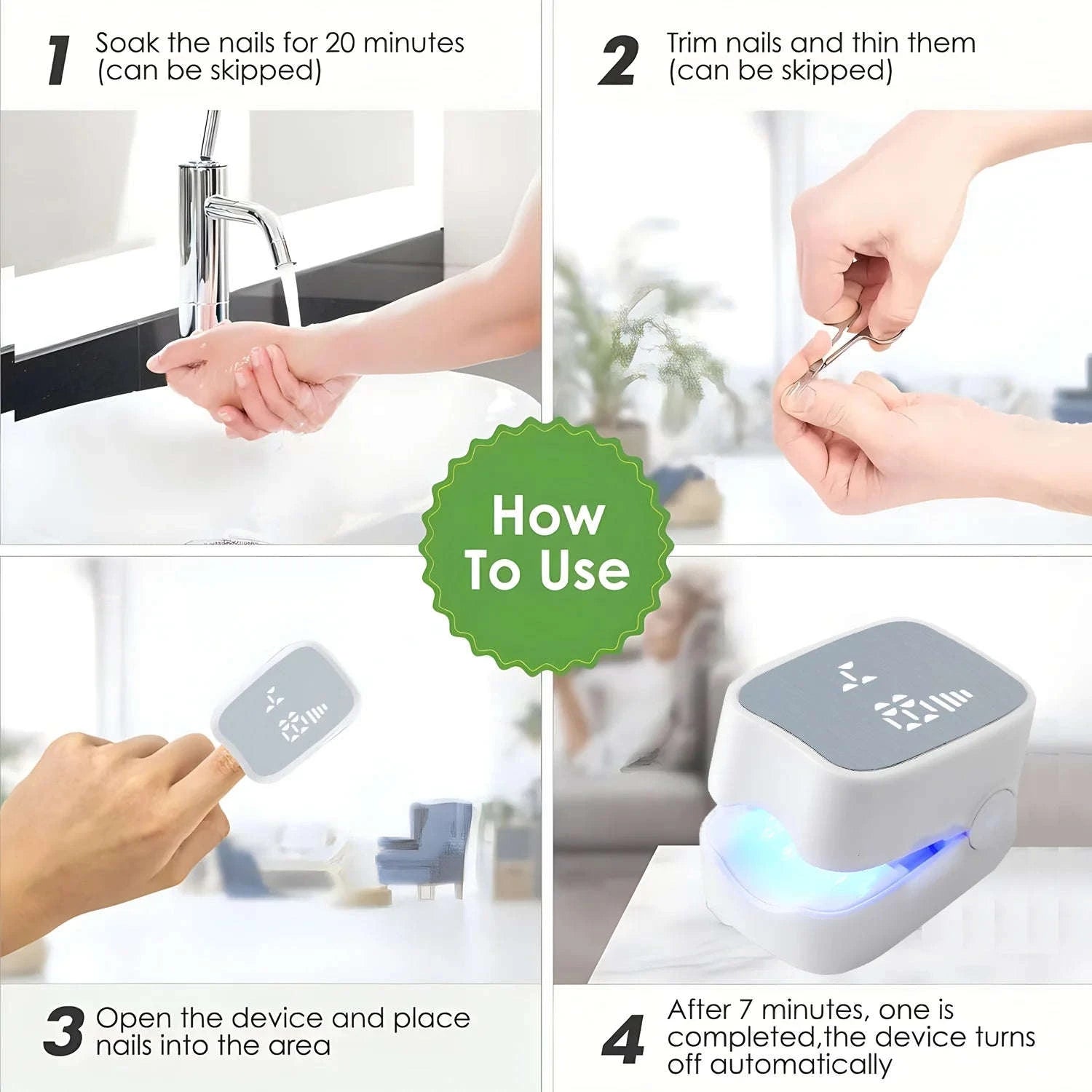 1 Soak the nails for 20 minutes (can be skipped)

2 Trim nails and thin them (can be skipped)

How To Use

3 Open the device and place nails into the area

4 After 7 minutes, one is completed,the device turns off automatically