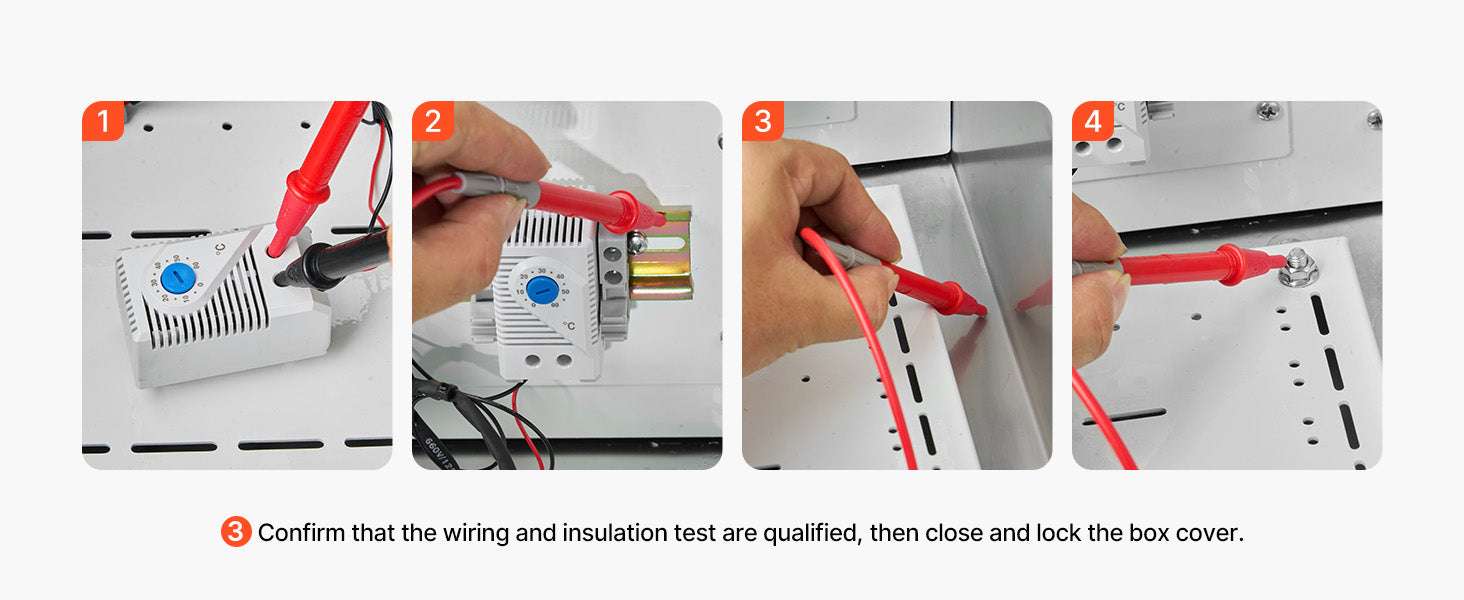 1

°C

2

°C

3

4

3 Confirm that the wiring and insulation test are qualified, then close and lock the box cover.