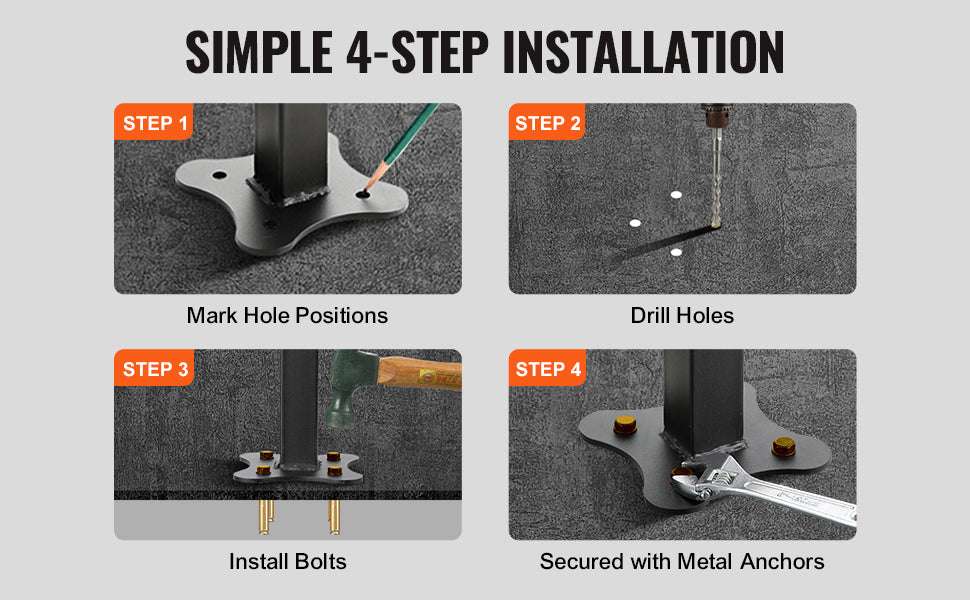 SIMPLE 4-STEP INSTALLATION

STEP 1

Mark Hole Positions

STEP 2

Drill Holes

STEP 3

Install Bolts

STEP 4

Secured with Metal Anchors