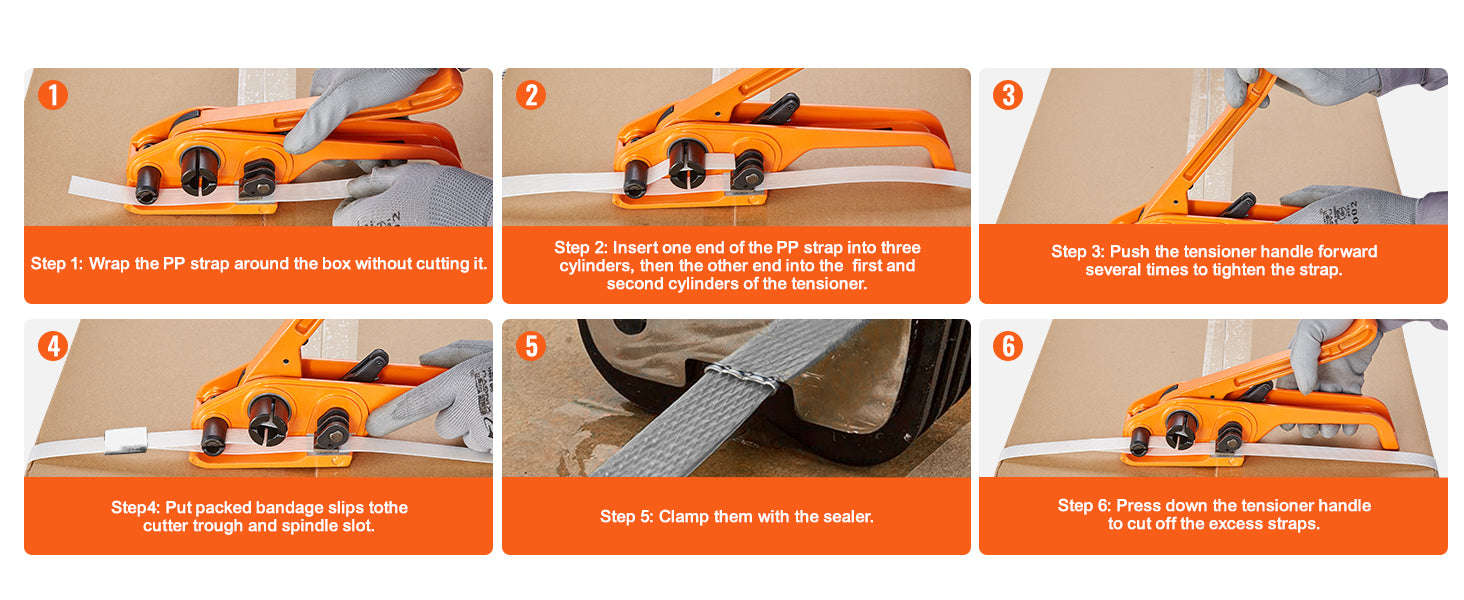 1

Step 1: Wrap the PP strap around the box without cutting it.

2

Step 2: Insert one end of the PP strap into three cylinders, then the other end into the first and second cylinders of the tensioner.

3

Step 3: Push the tensioner handle forward several times to tighten the strap.

4

Step4: Put packed bandage slips tothe cutter trough and spindle slot.

5

Step 5: Clamp them with the sealer.

6

Step 6: Press down the tensioner handle to cut off the excess straps.