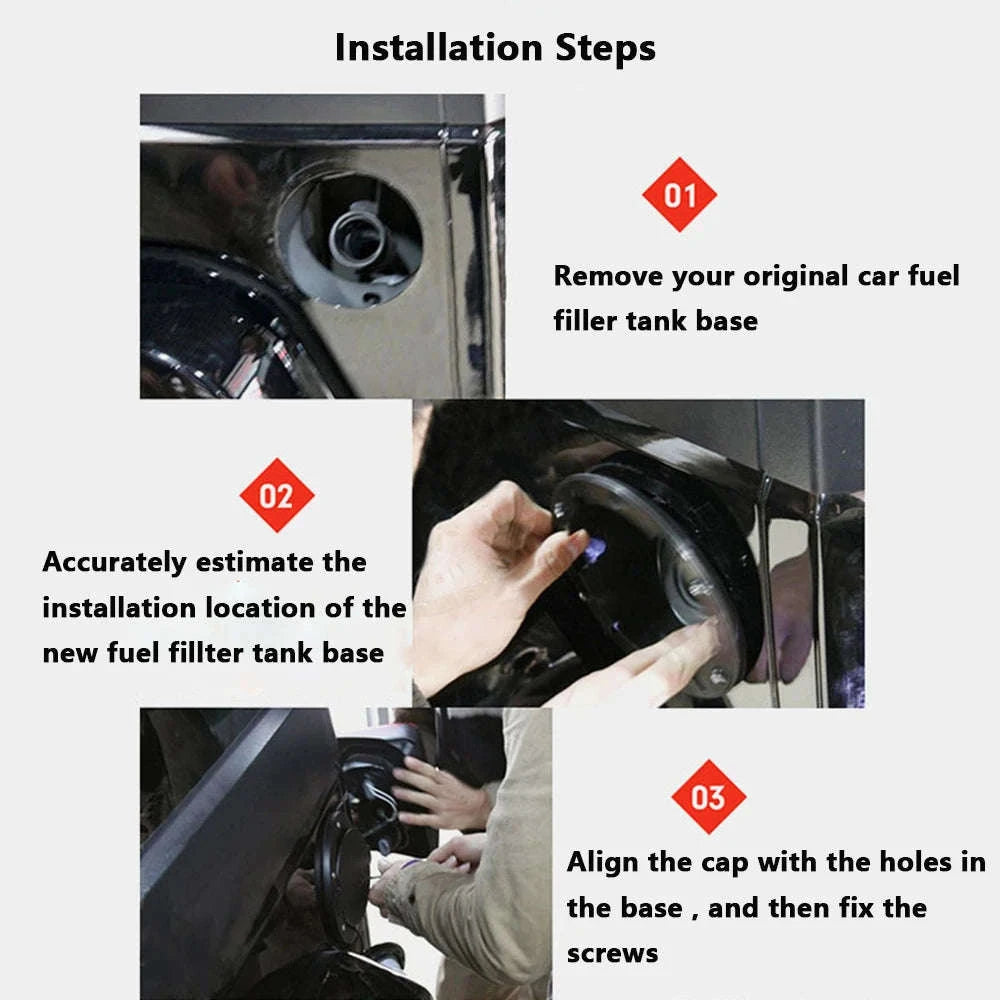 Installation Steps

01

Remove your original car fuel filler tank base

02

Accurately estimate the installation location of the new fuel fillter tank base

03

Align the cap with the holes in the base , and then fix the screws