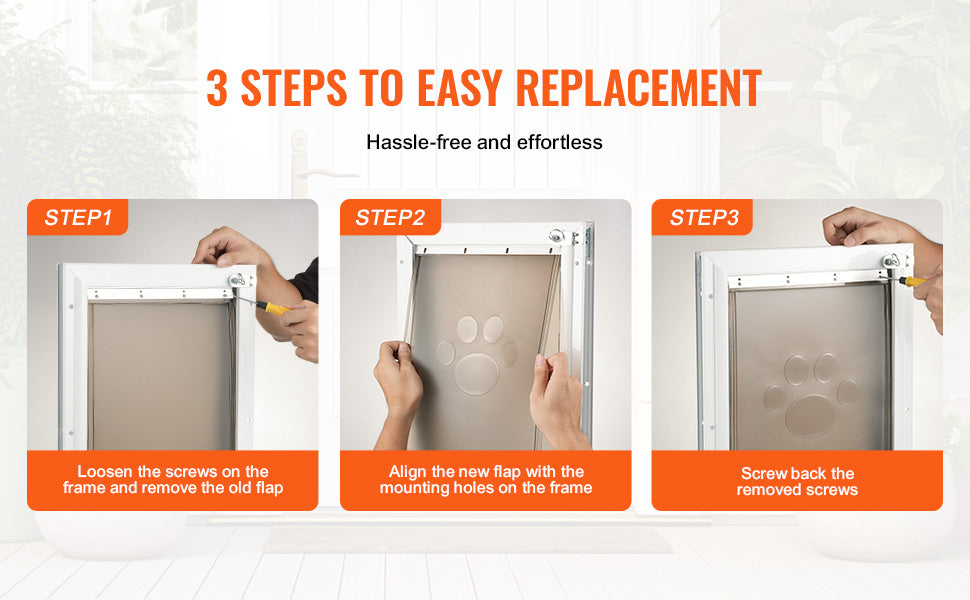 3 STEPS TO EASY REPLACEMENT

Hassle-free and effortless

STEP1

Loosen the screws on the frame and remove the old flap

STEP2

Align the new flap with the mounting holes on the frame

STEP3

Screw back the removed screws