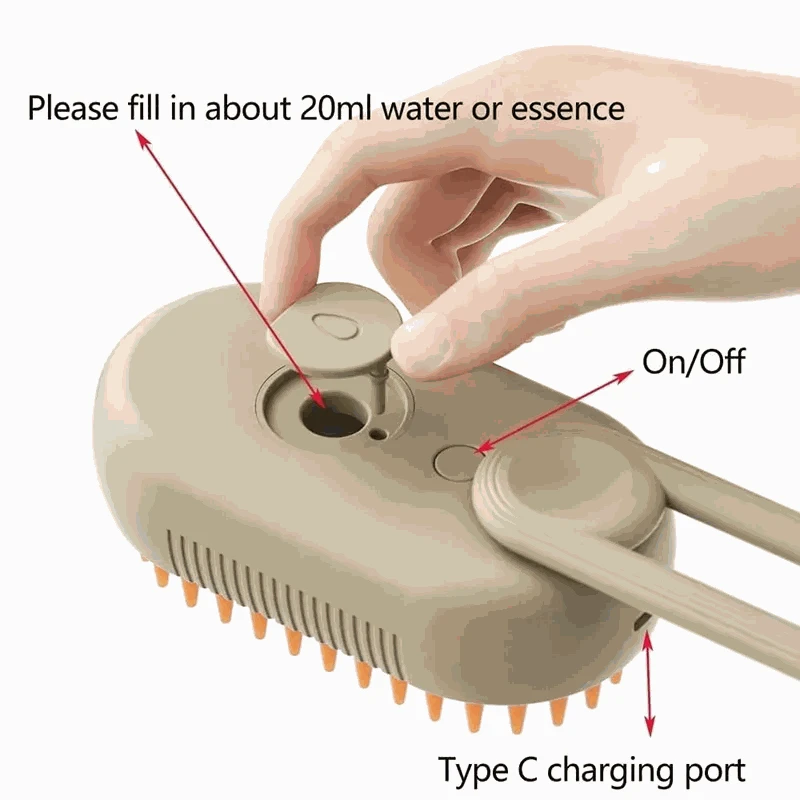 Please fill in about 20ml water or essence

On/Off

Type C charging port