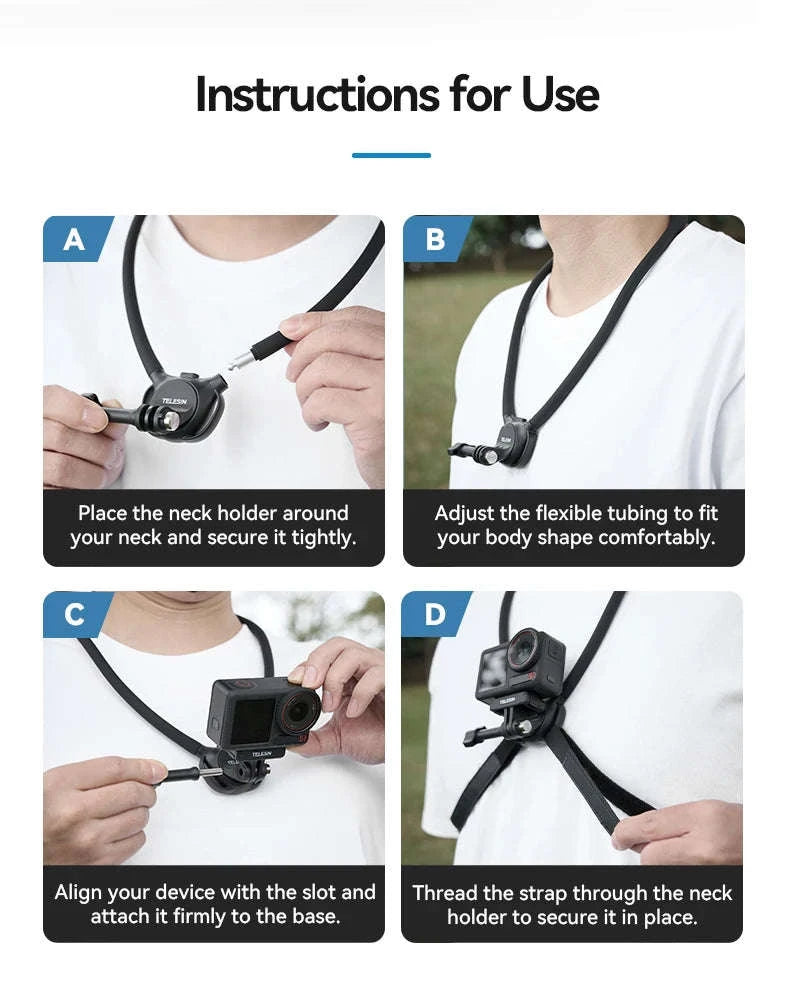 Instructions for Use

A

TELESIN

Place the neck holder around your neck and secure it tightly.

B

Adjust the flexible tubing to fit your body shape comfortably.

C

TELESIN

Align your device with the slot and attach it firmly to the base.

D

TELESIN

Thread the strap through the neck holder to secure it in place.